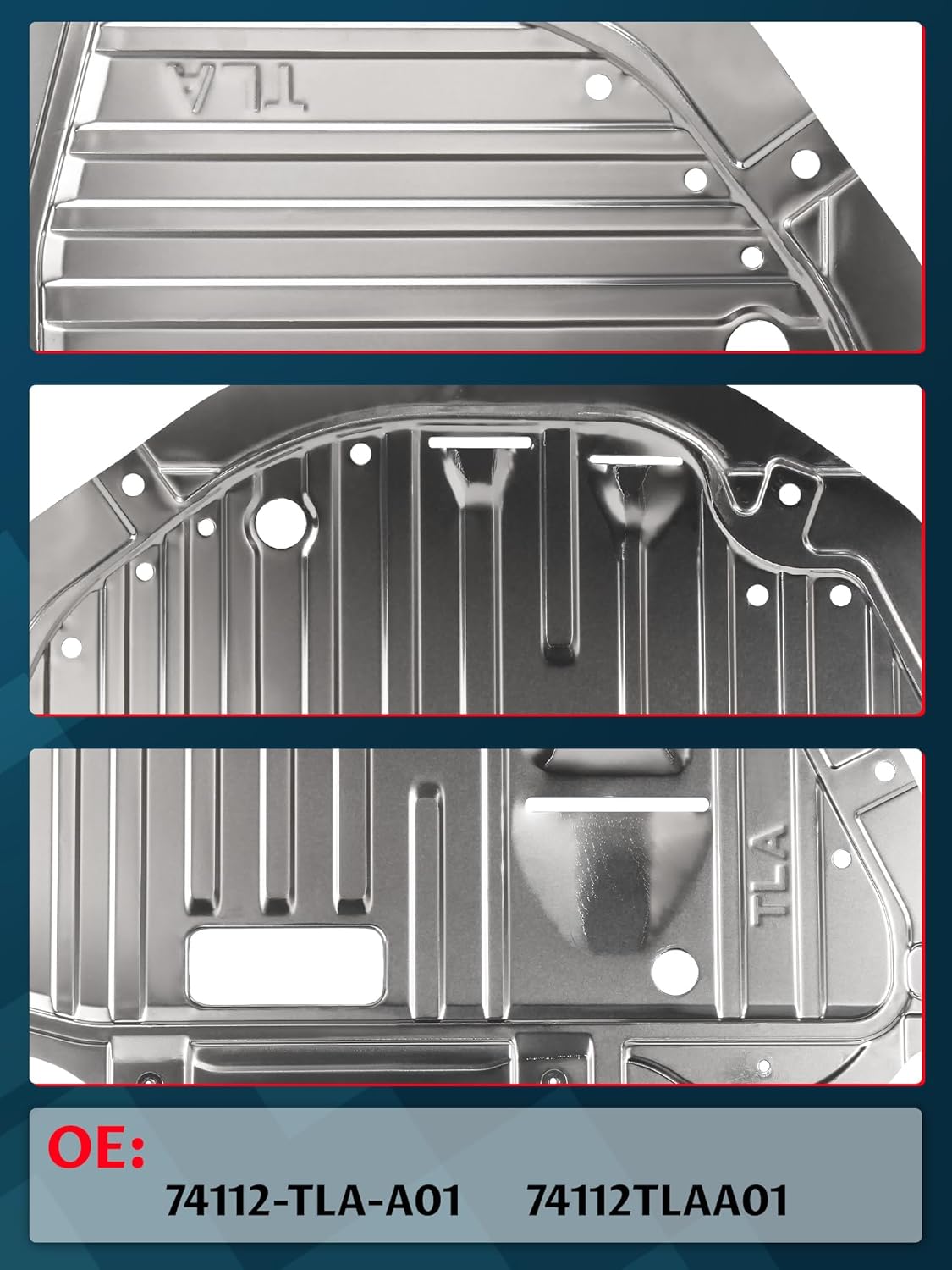 TLA

TLA

OE:

74112-TLA-A01 74112TLAA01