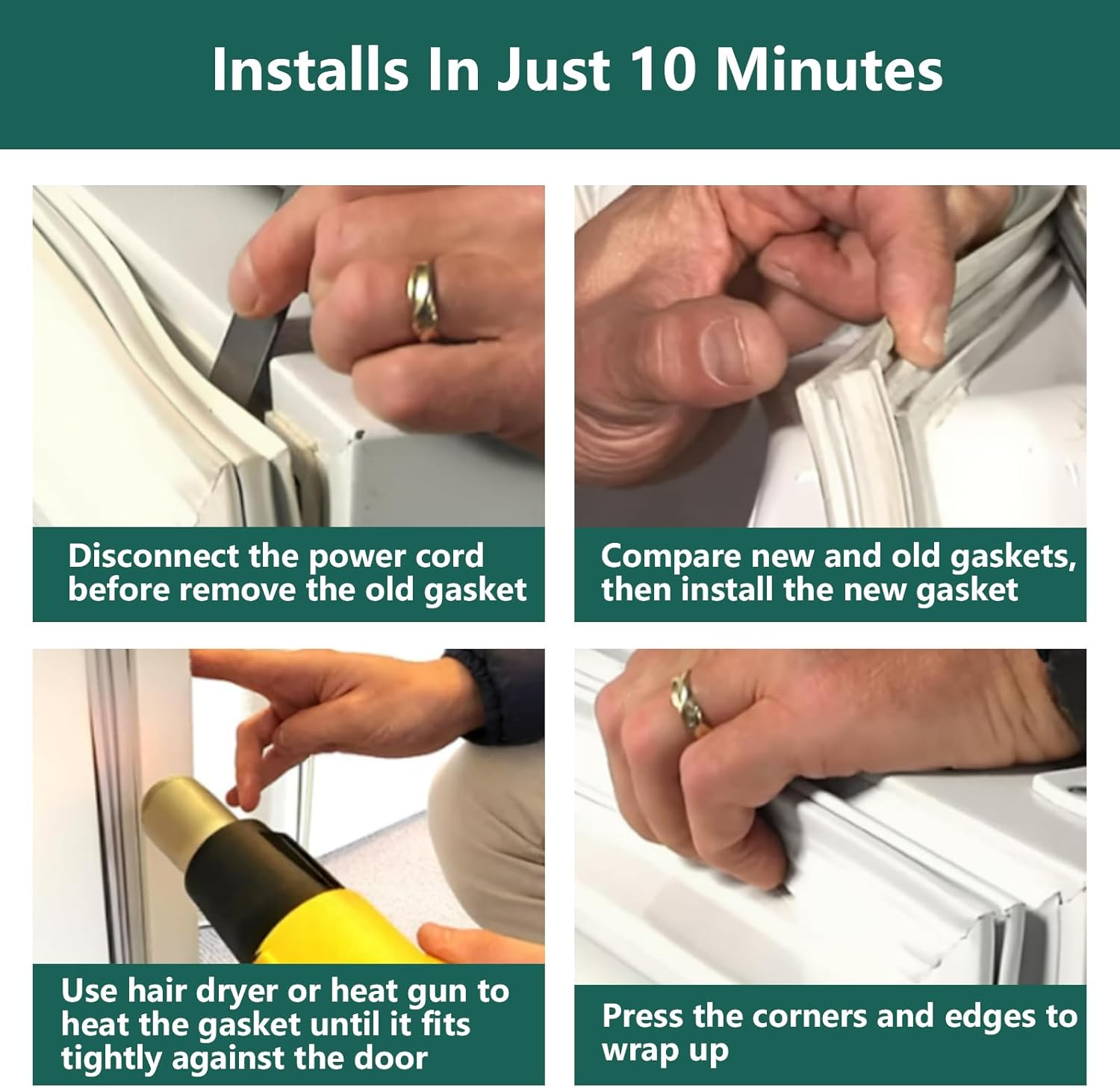 Installs In Just 10 Minutes

Disconnect the power cord before remove the old gasket

Compare new and old gaskets, then install the new gasket

Use hair dryer or heat gun to heat the gasket until it fits tightly against the door

Press the corners and edges to wrap up