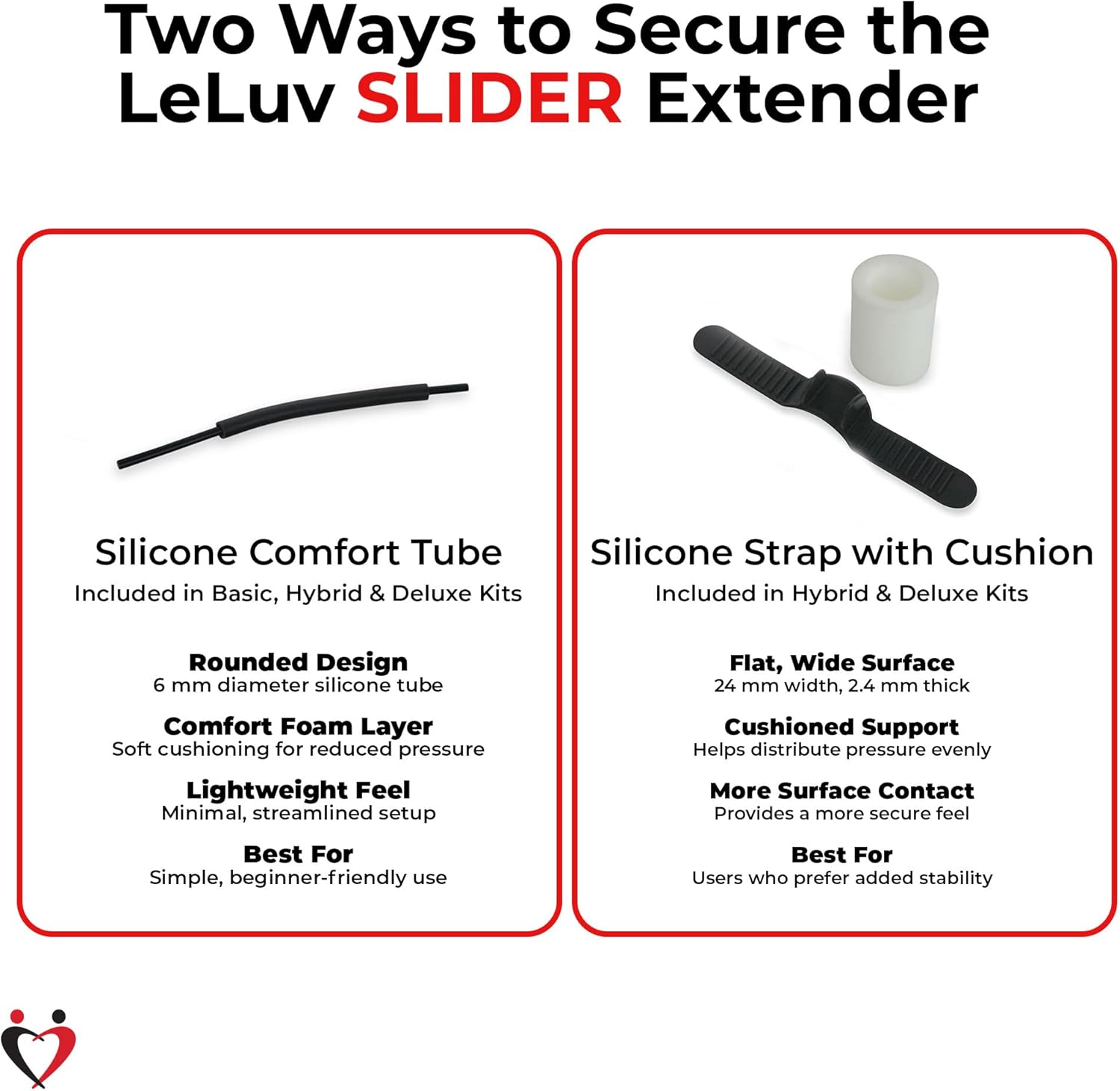 Two Ways to Secure the LeLuv SLIDER Extender

Silicone Comfort Tube
Included in Basic, Hybrid & Deluxe Kits

Rounded Design
6 mm diameter silicone tube

Comfort Foam Layer
Soft cushioning for reduced pressure

Lightweight Feel
Minimal, streamlined setup

Best For
Simple, beginner-friendly use

Silicone Strap with Cushion
Included in Hybrid & Deluxe Kits

Flat, Wide Surface
24 mm width, 2.4 mm thick

Cushioned Support
Helps distribute pressure evenly

More Surface Contact
Provides a more secure feel

Best For
Users who prefer added stability