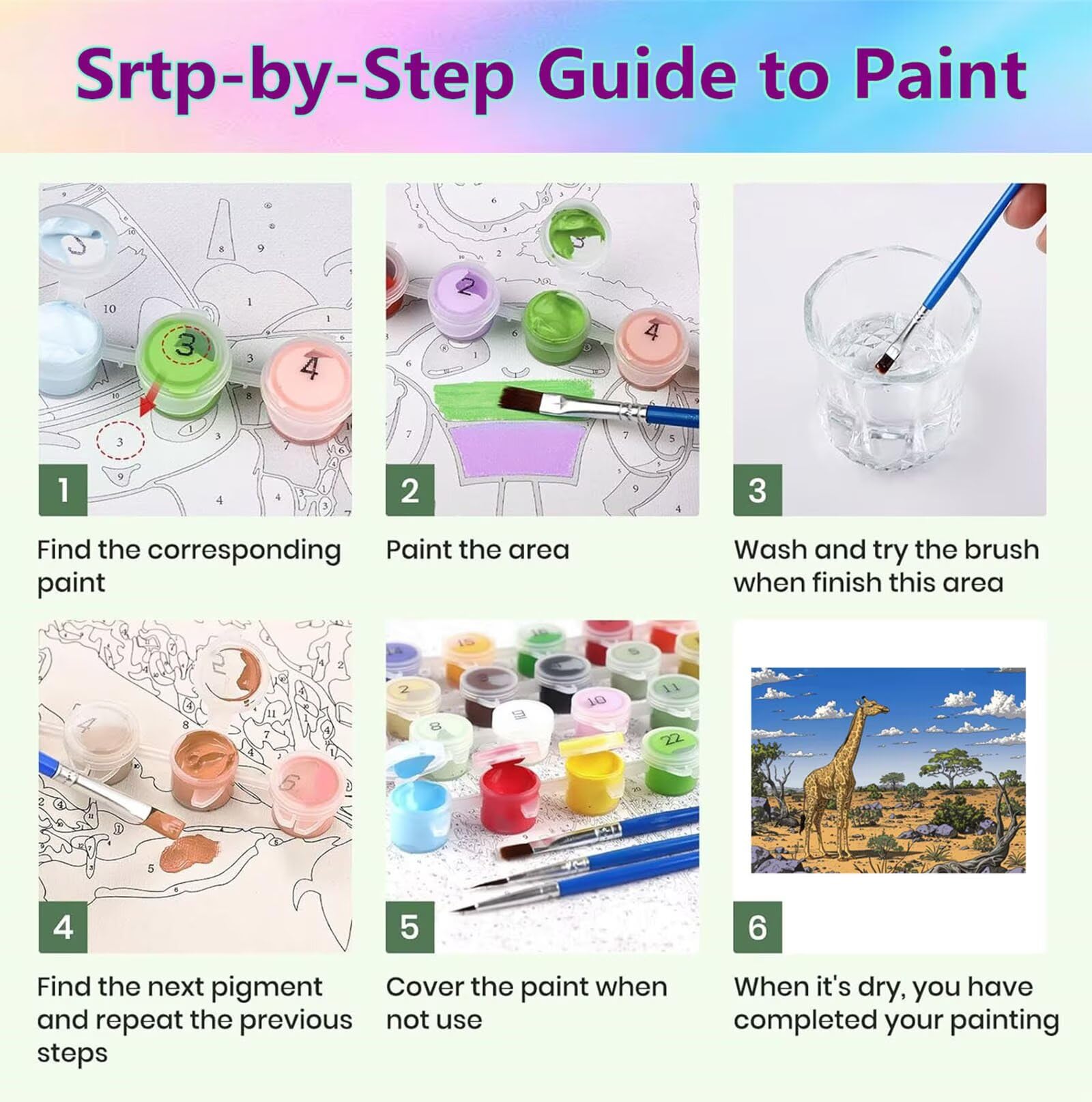 Srtp-by-Step Guide to Paint

1

Find the corresponding paint

2

Paint the area

3

Wash and try the brush when finish this area

4

Find the next pigment and repeat the previous steps

5

Cover the paint when not use

6

When it's dry, you have completed your painting