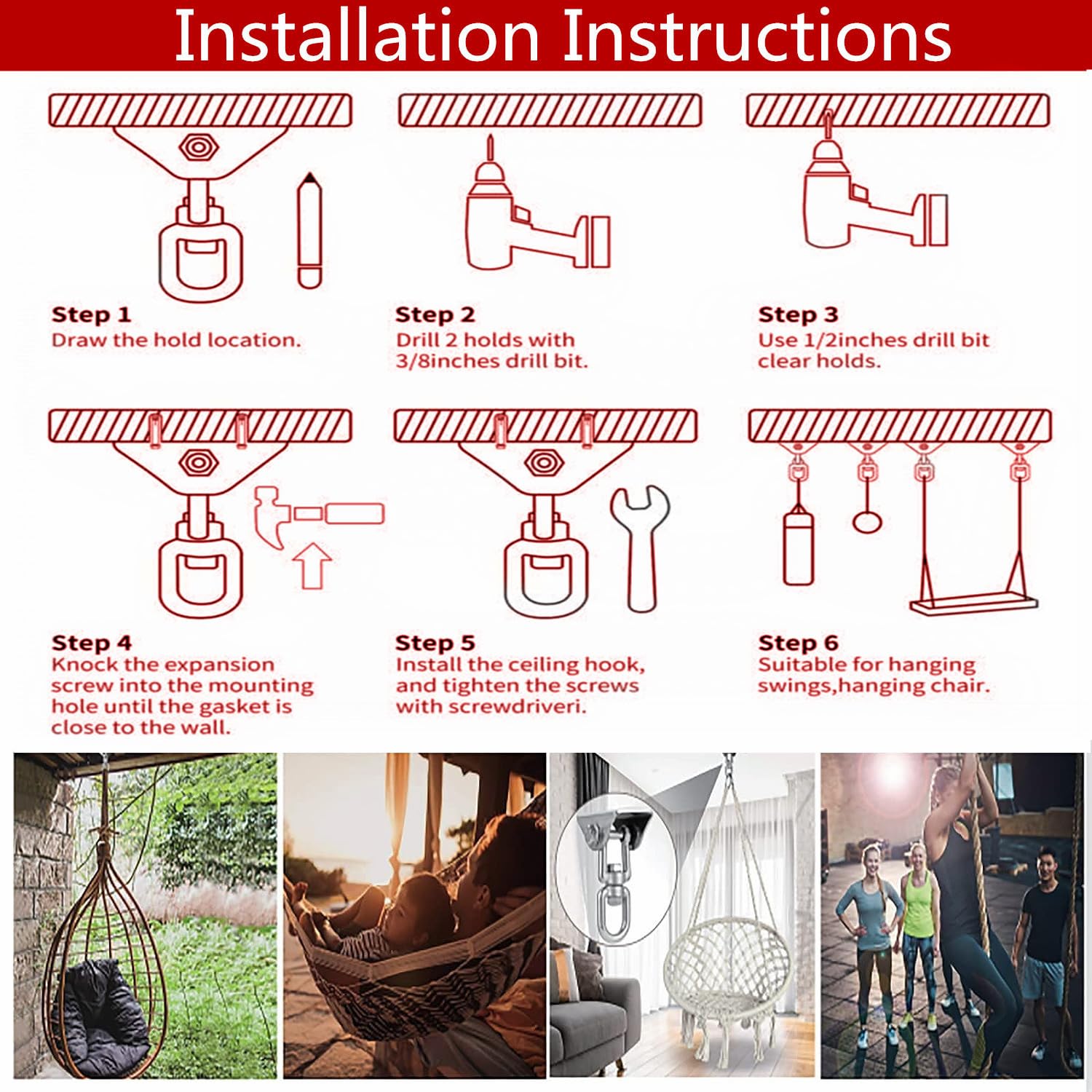 Installation Instructions

Step 1
Draw the hold location.

Step 2
Drill 2 holds with 3/8inches drill bit.

Step 3
Use 1/2inches drill bit clear holds.

Step 4
Knock the expansion screw into the mounting hole until the gasket is close to the wall.

Step 5
Install the ceiling hook, and tighten the screws with screwdriveri.

Step 6
Suitable for hanging swings,hanging chair.