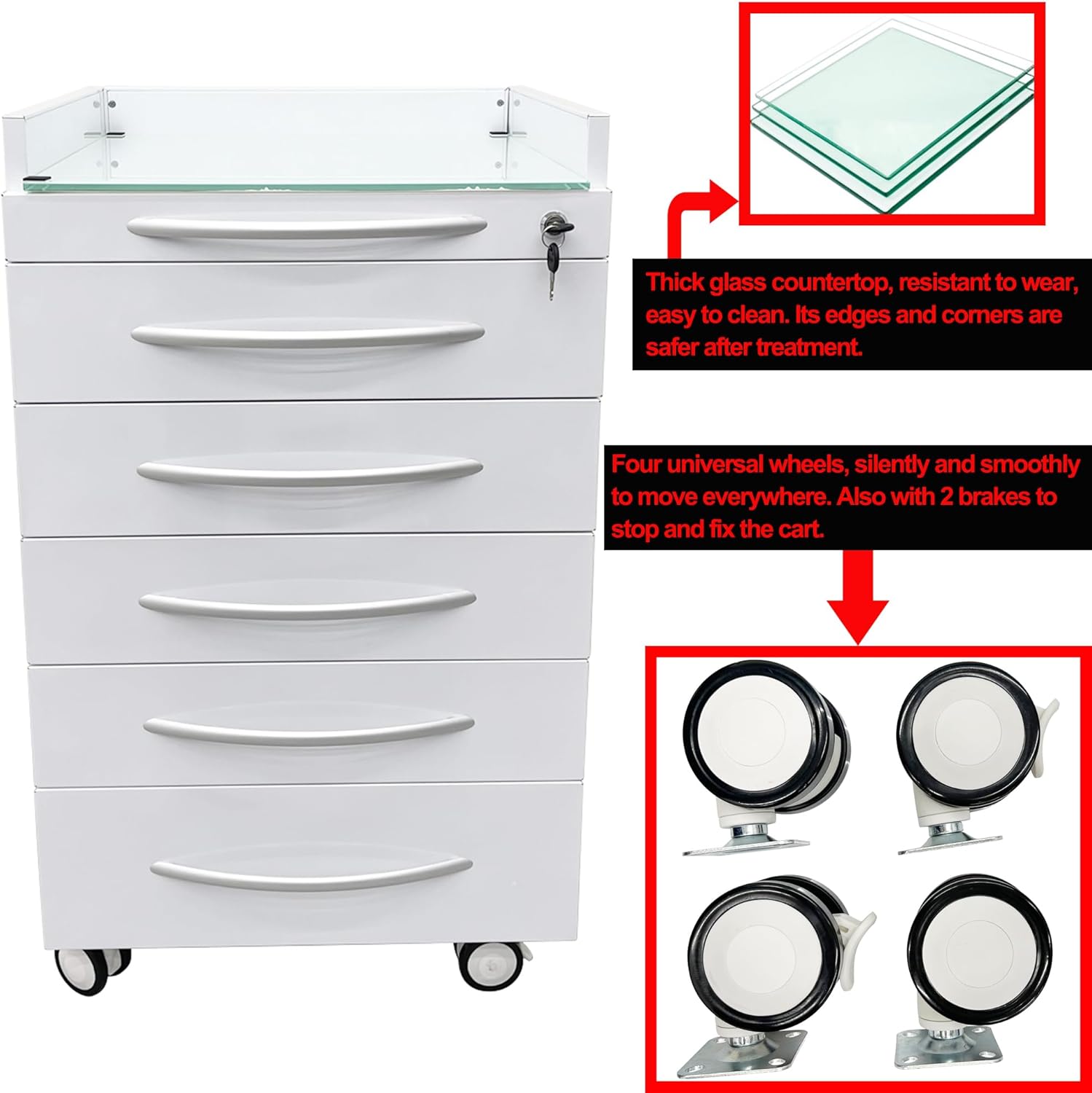 Thick glass countertop, resistant to wear, easy to clean. Its edges and corners are safer after treatment.

Four universal wheels, silently and smoothly to move everywhere. Also with 2 brakes to stop and fix the cart.