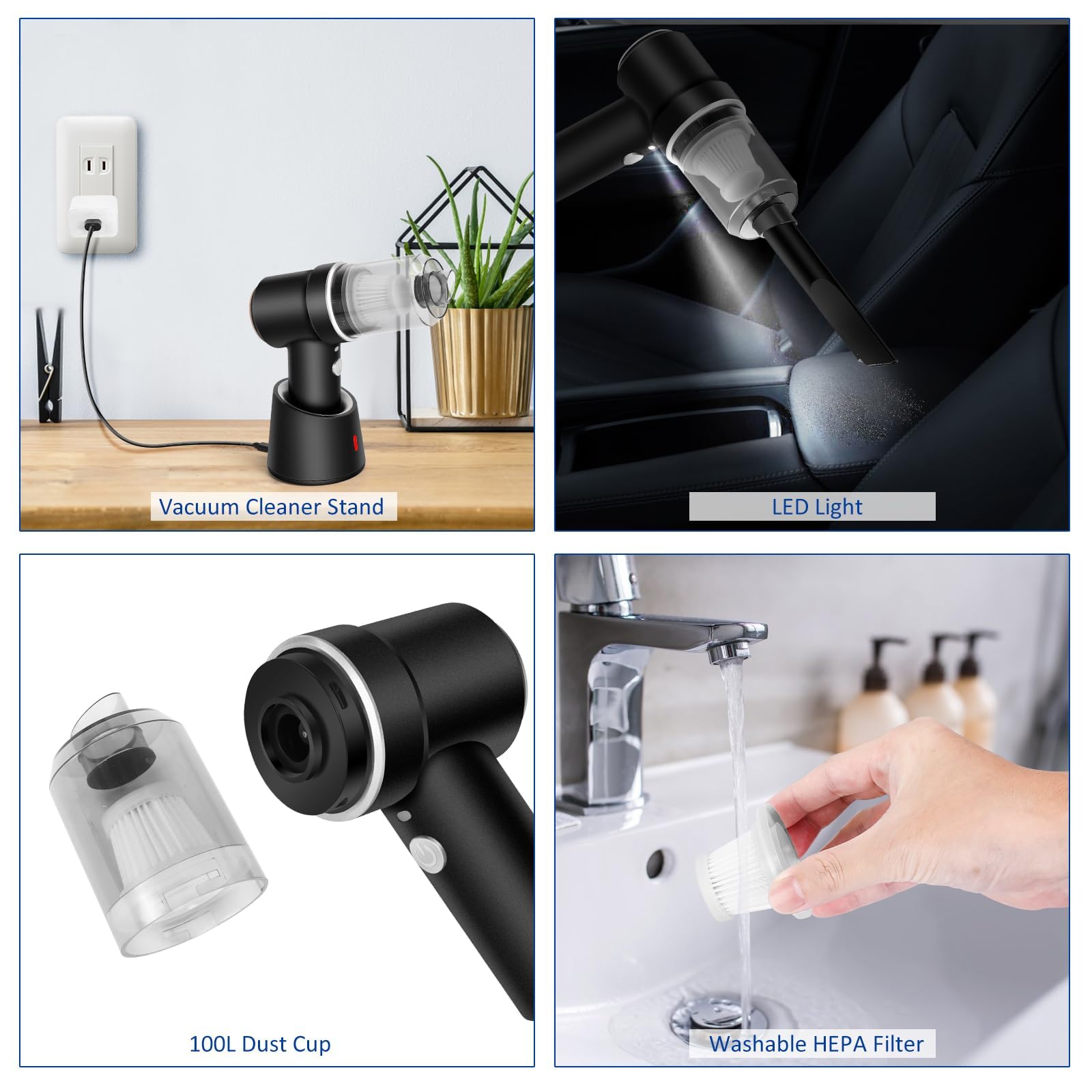 Vacuum Cleaner Stand

LED Light

100L Dust Cup

Washable HEPA Filter