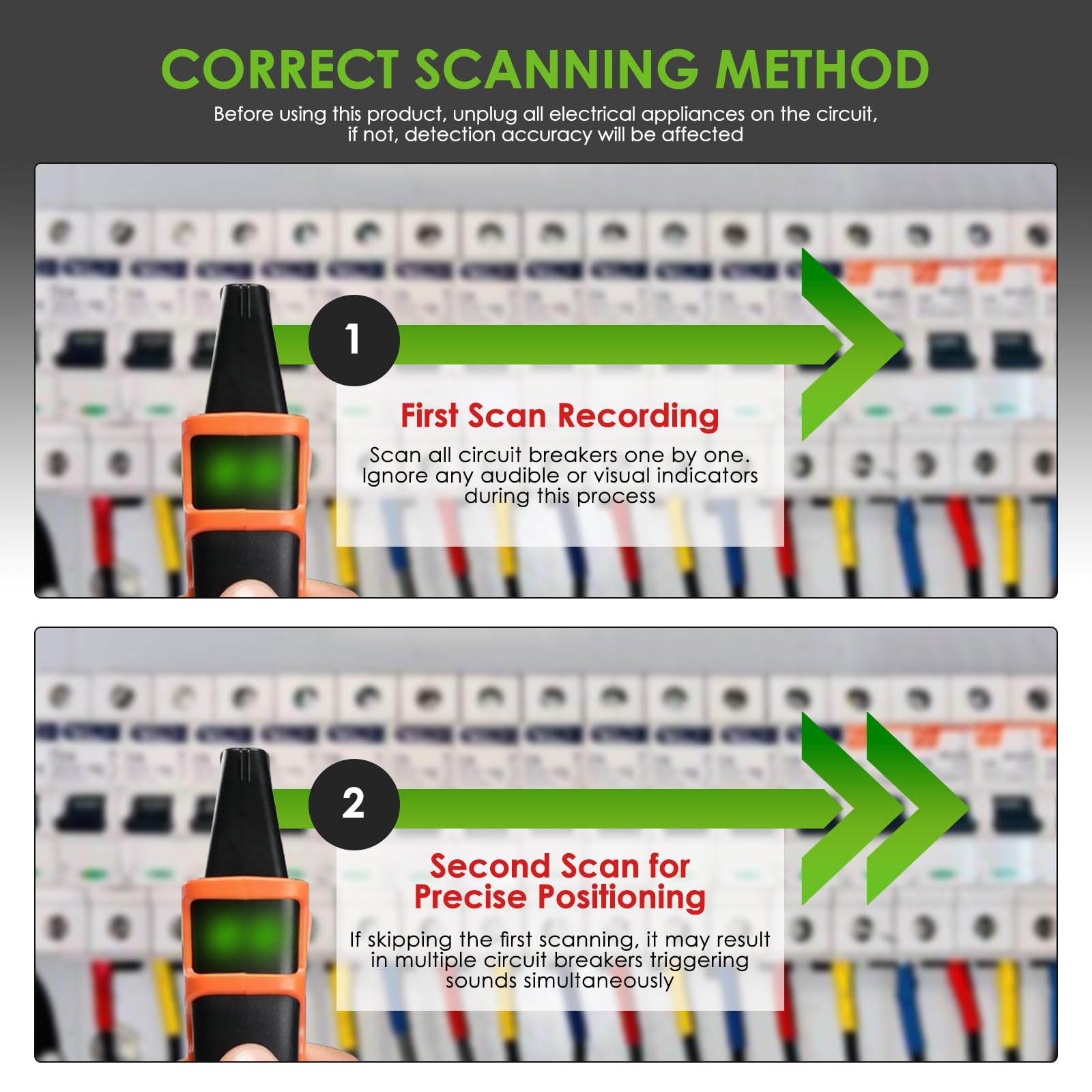 CORRECT SCANNING METHOD

Before using this product, unplug all electrical appliances on the circuit, if not, detection accuracy will be affected

1

First Scan Recording

Scan all circuit breakers one by one. Ignore any audible or visual indicators during this process

2

Second Scan for Precise Positioning

If skipping the first scanning, it may result in multiple circuit breakers triggering sounds simultaneously