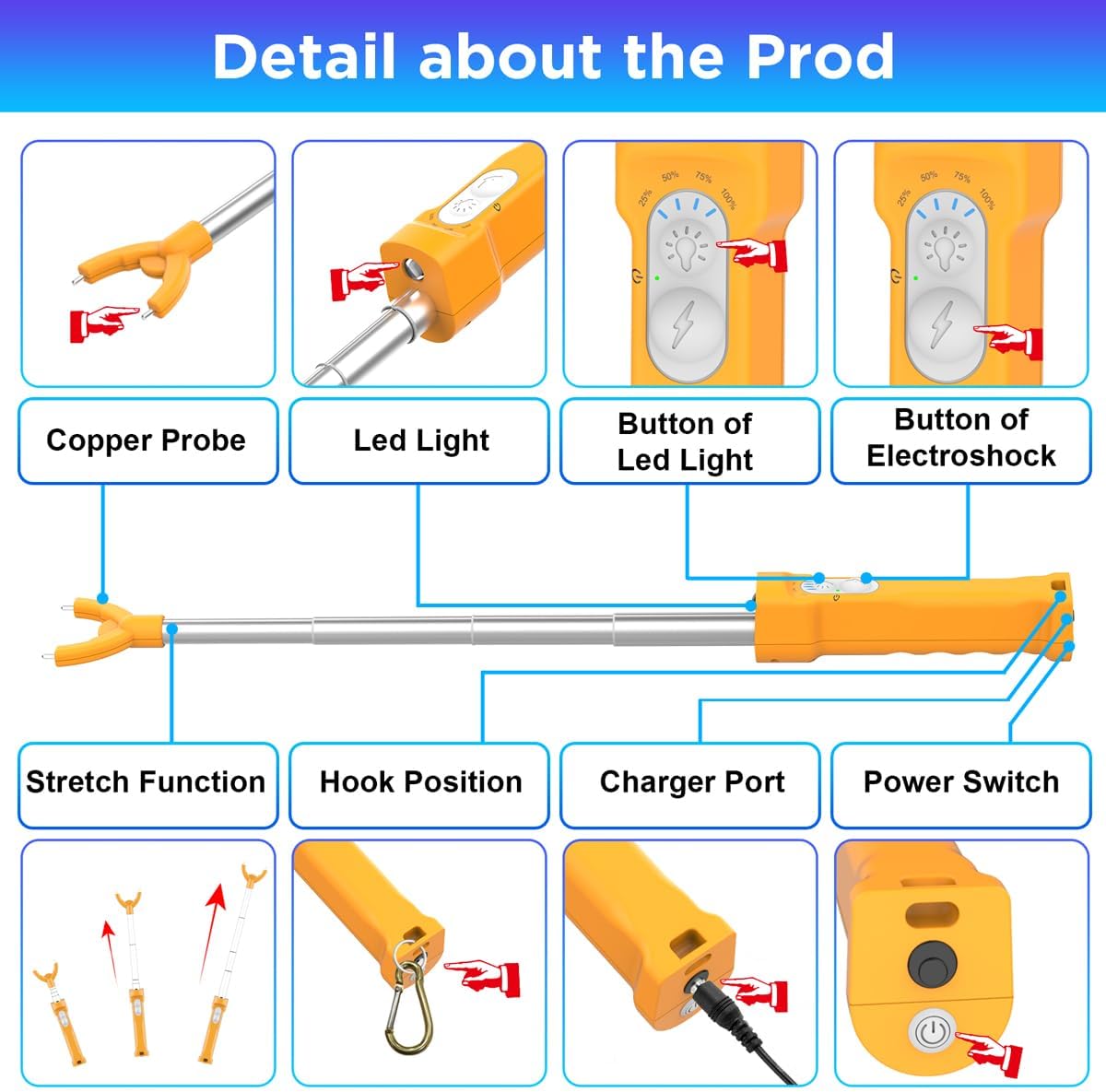 Detail about the Prod

25% 50% 75% 100%

25% 50% 75% 100%

Copper Probe

Led Light

Button of Led Light

Button of Electroshock

Stretch Function

Hook Position

Charger Port

Power Switch