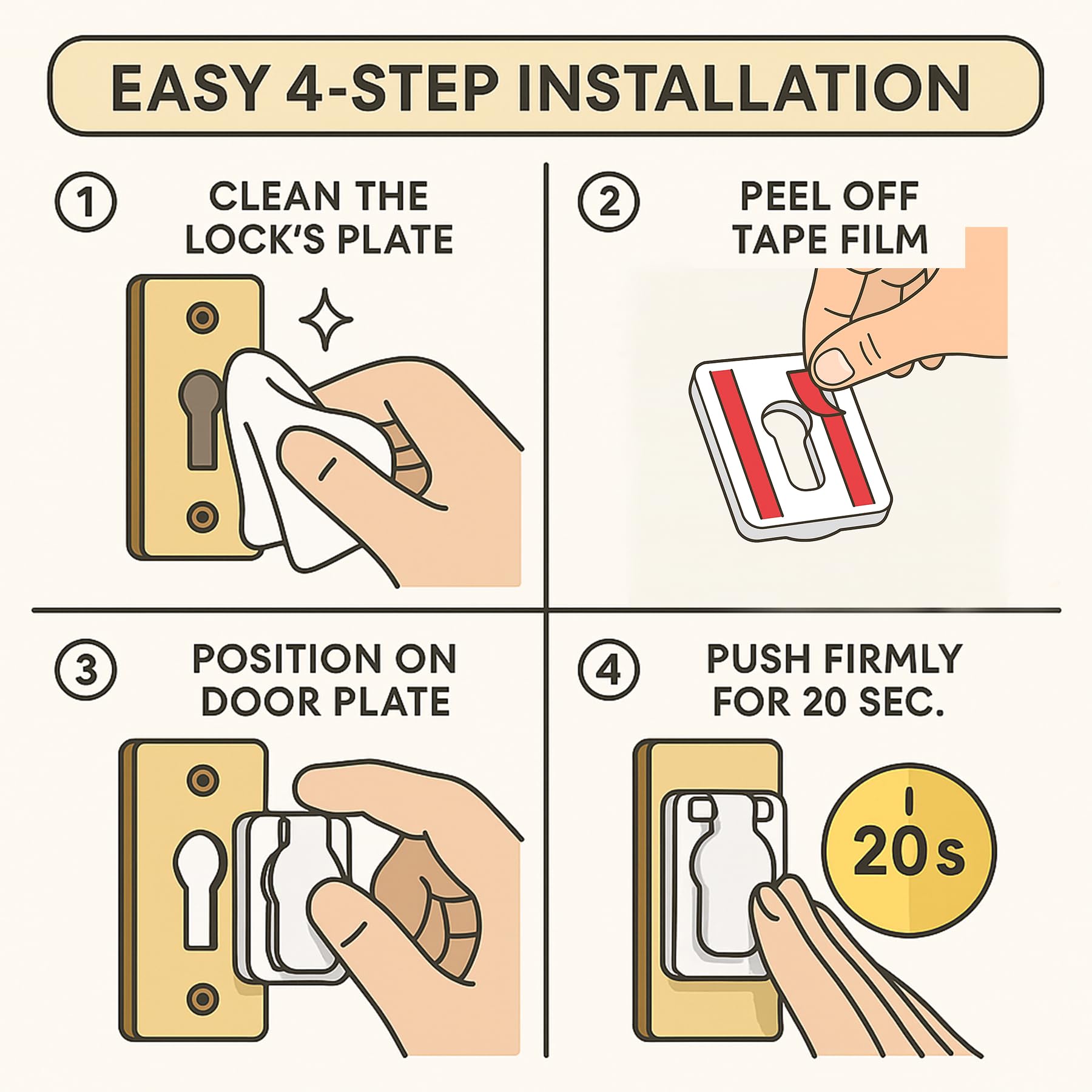 EASY 4-STEP INSTALLATION

1 CLEAN THE LOCK'S PLATE

2 PEEL OFF TAPE FILM

3 POSITION ON DOOR PLATE

4 PUSH FIRMLY FOR 20 SEC.

20s