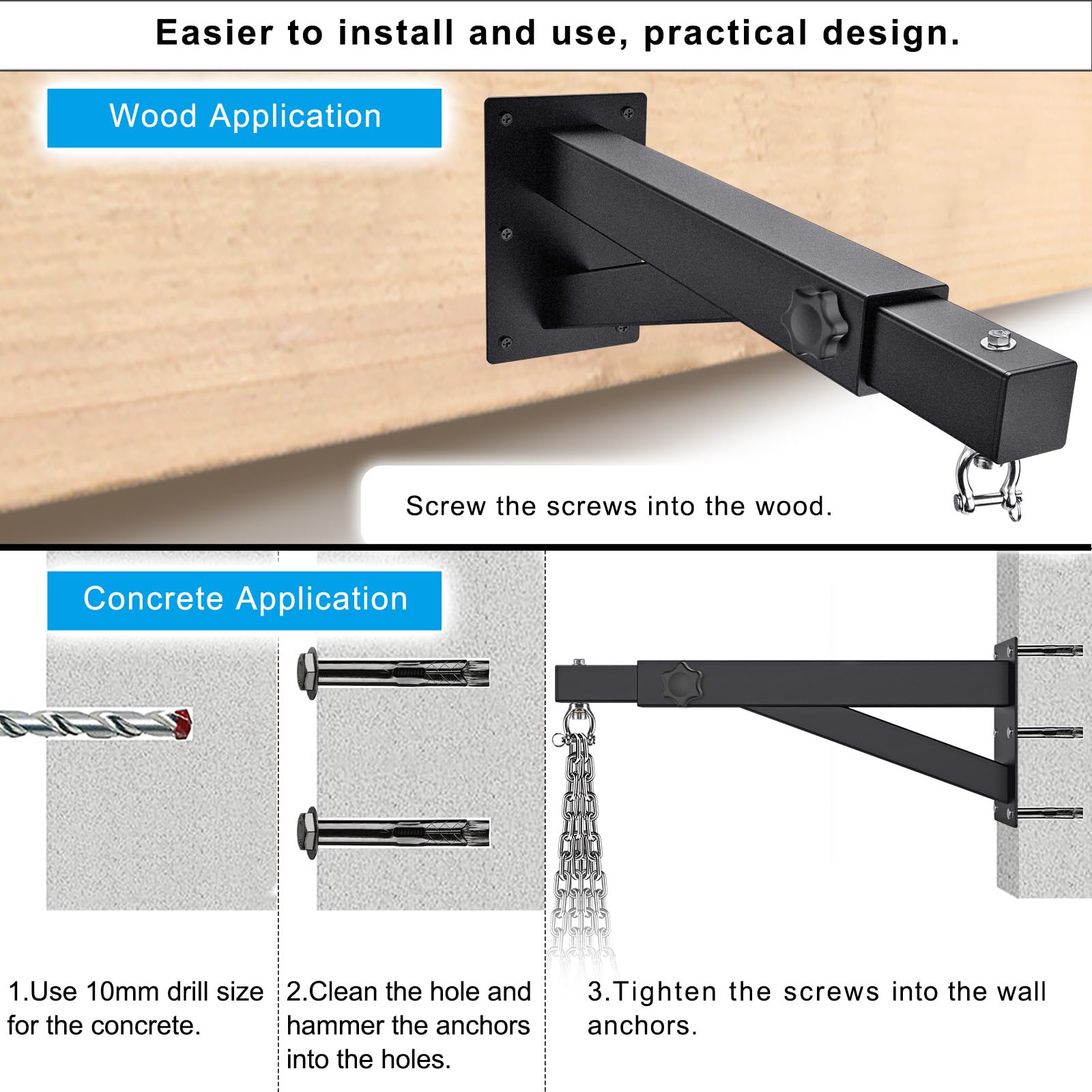 Easier to install and use, practical design.

Wood Application

Screw the screws into the wood.

Concrete Application

1.Use 10mm drill size for the concrete.

2.Clean the hole and hammer the anchors into the holes.

3.Tighten the screws into the wall anchors.