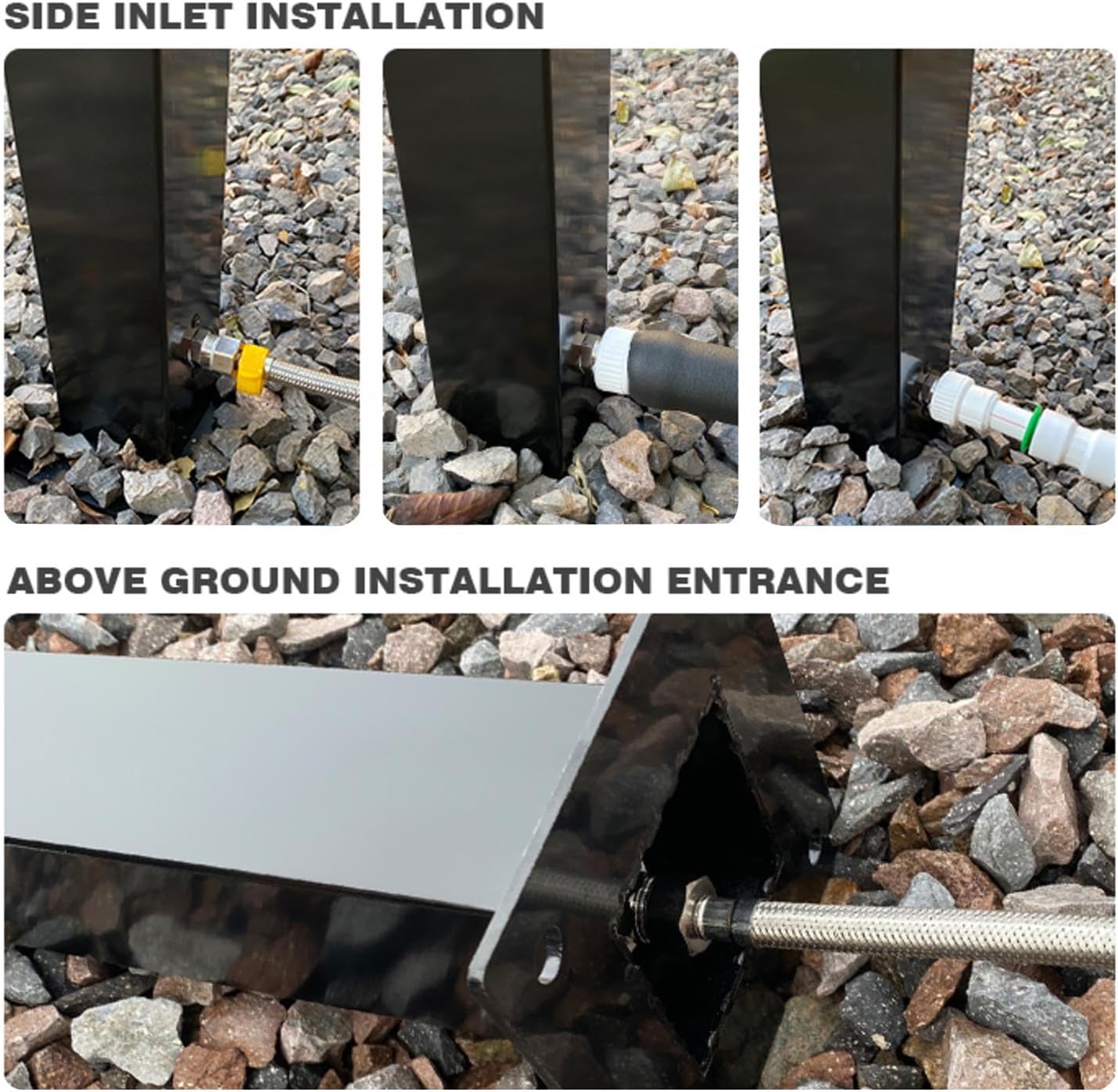 SIDE INLET INSTALLATION

ABOVE GROUND INSTALLATION ENTRANCE