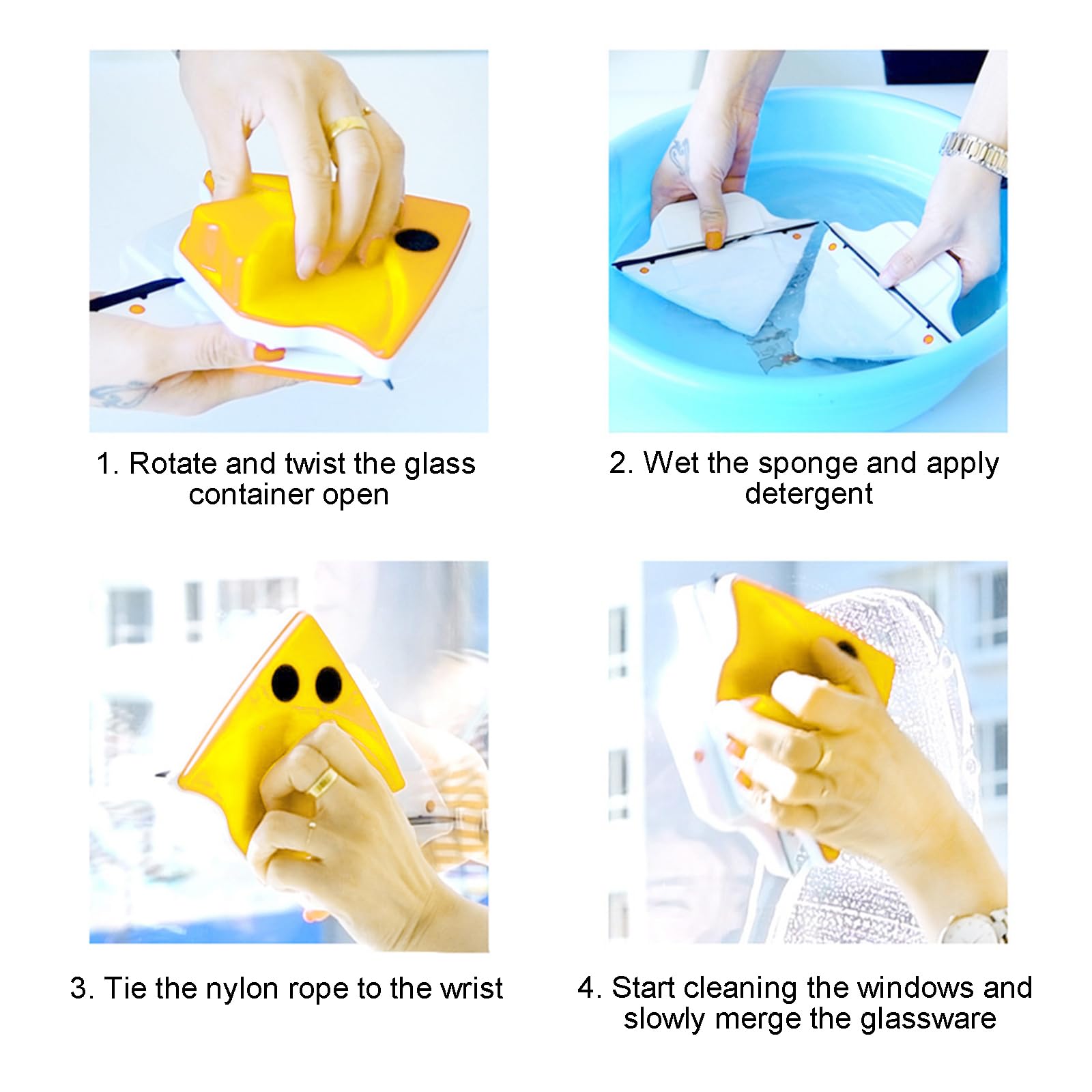 1. Rotate and twist the glass container open

2. Wet the sponge and apply detergent

3. Tie the nylon rope to the wrist

4. Start cleaning the windows and slowly merge the glassware