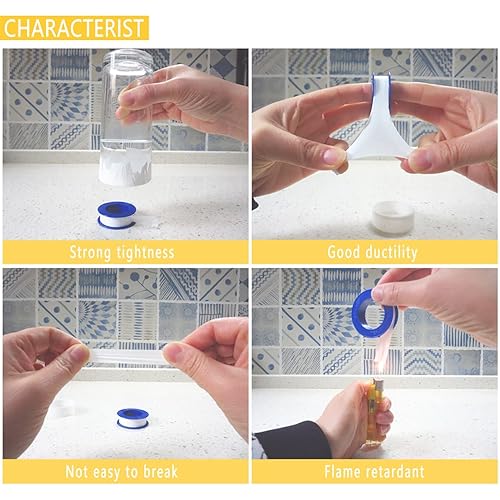 CHARACTERIST

Strong tightness

Good ductility

Not easy to break

Flame retardant