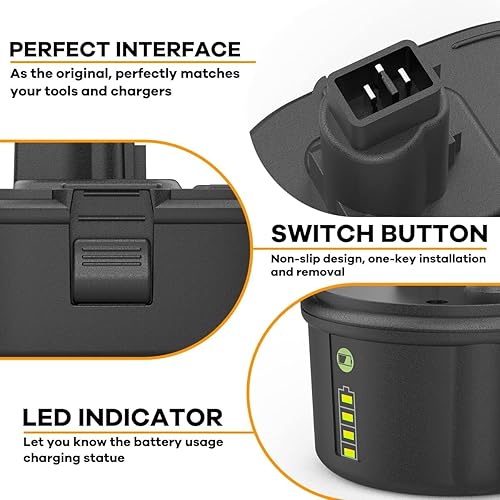 PERFECT INTERFACE
As the original, perfectly matches your tools and chargers

SWITCH BUTTON
Non-slip design, one-key installation and removal

LED INDICATOR
Let you know the battery usage charging statue