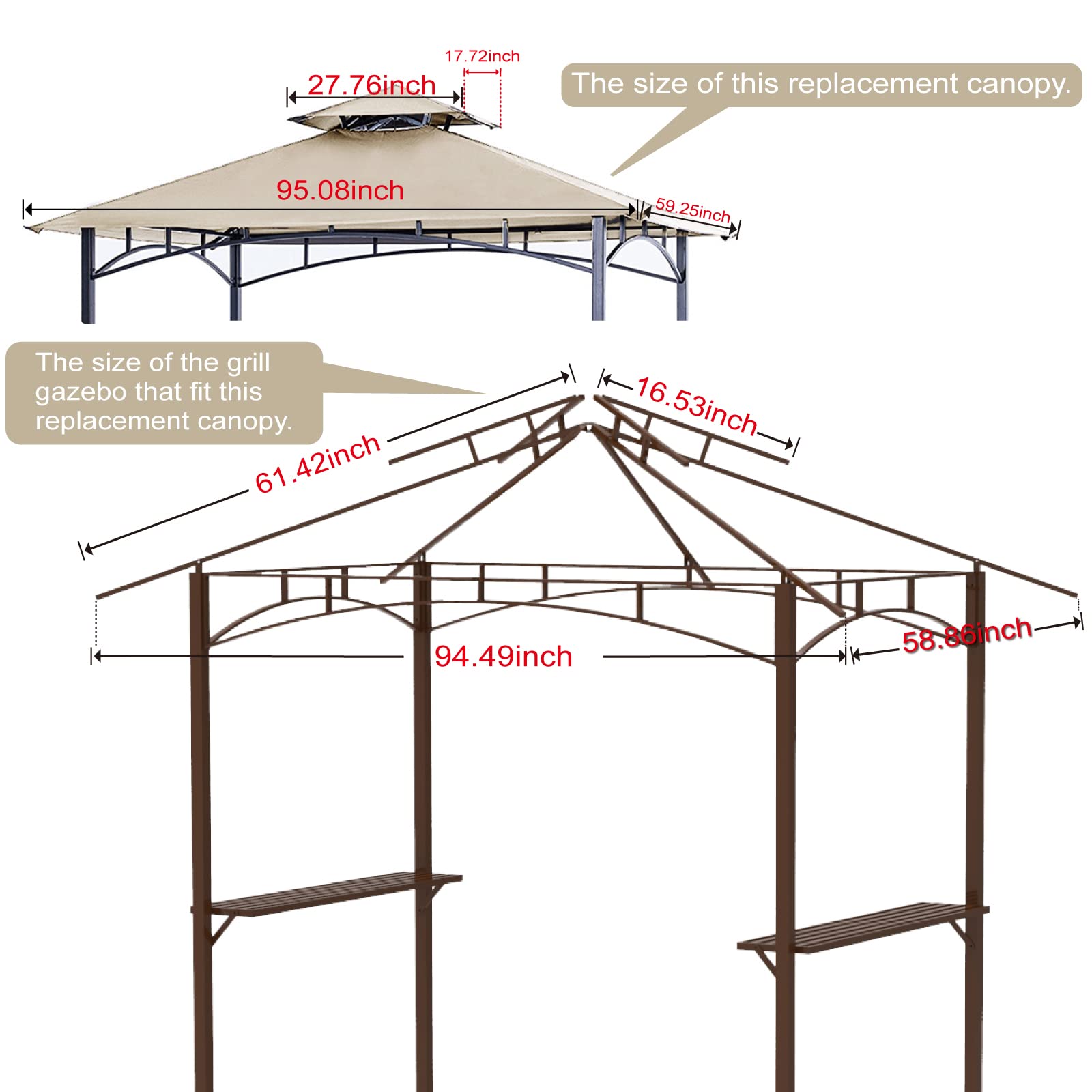 17.72inch

27.76inch

The size of this replacement canopy.

95.08inch

59.25inch

The size of the grill gazebo that fit this replacement canopy.

61.42inch

16.53inch

94.49inch

58.86inch