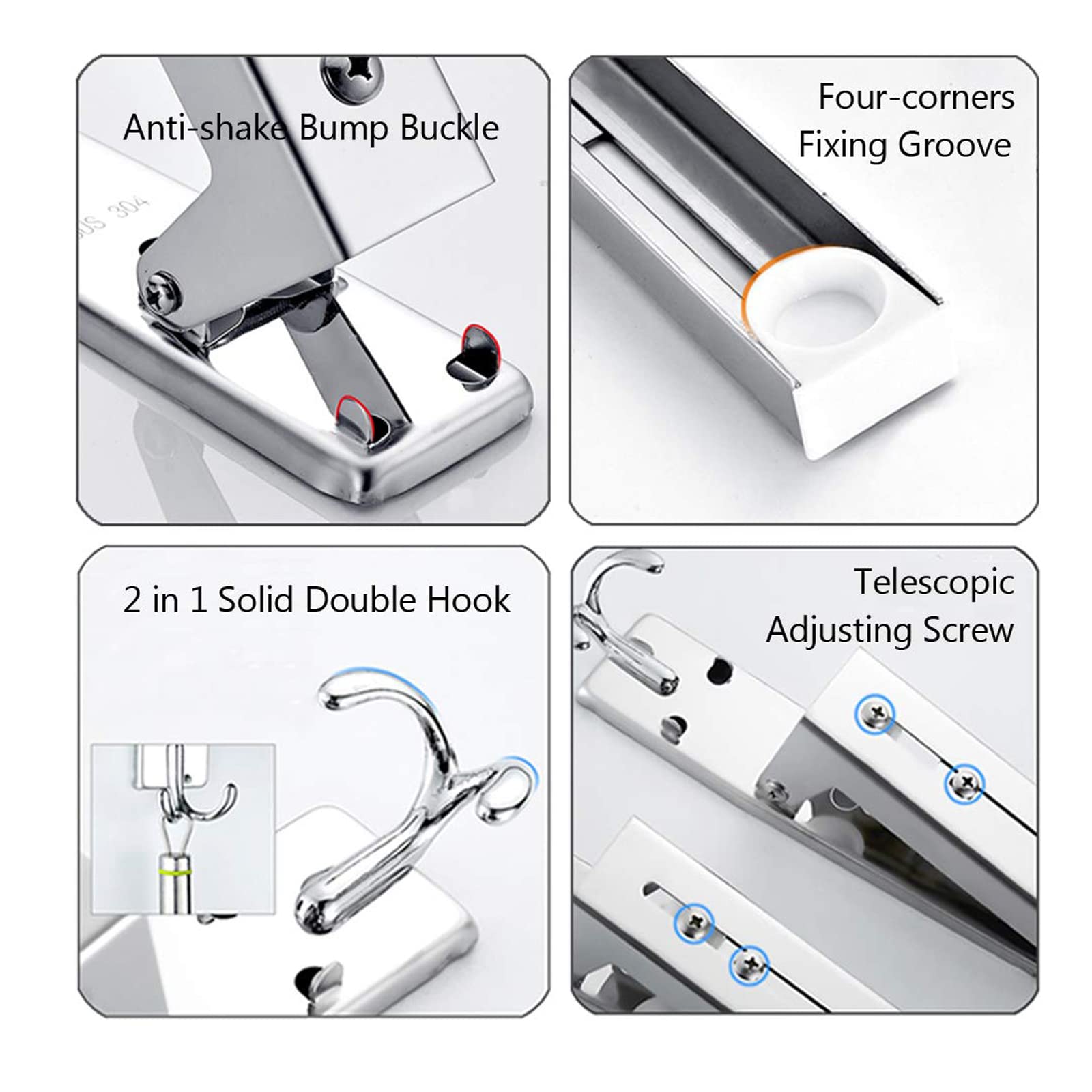 Anti-shake Bump Buckle

SUS 304

Four-corners Fixing Groove

2 in 1 Solid Double Hook

Telescopic Adjusting Screw