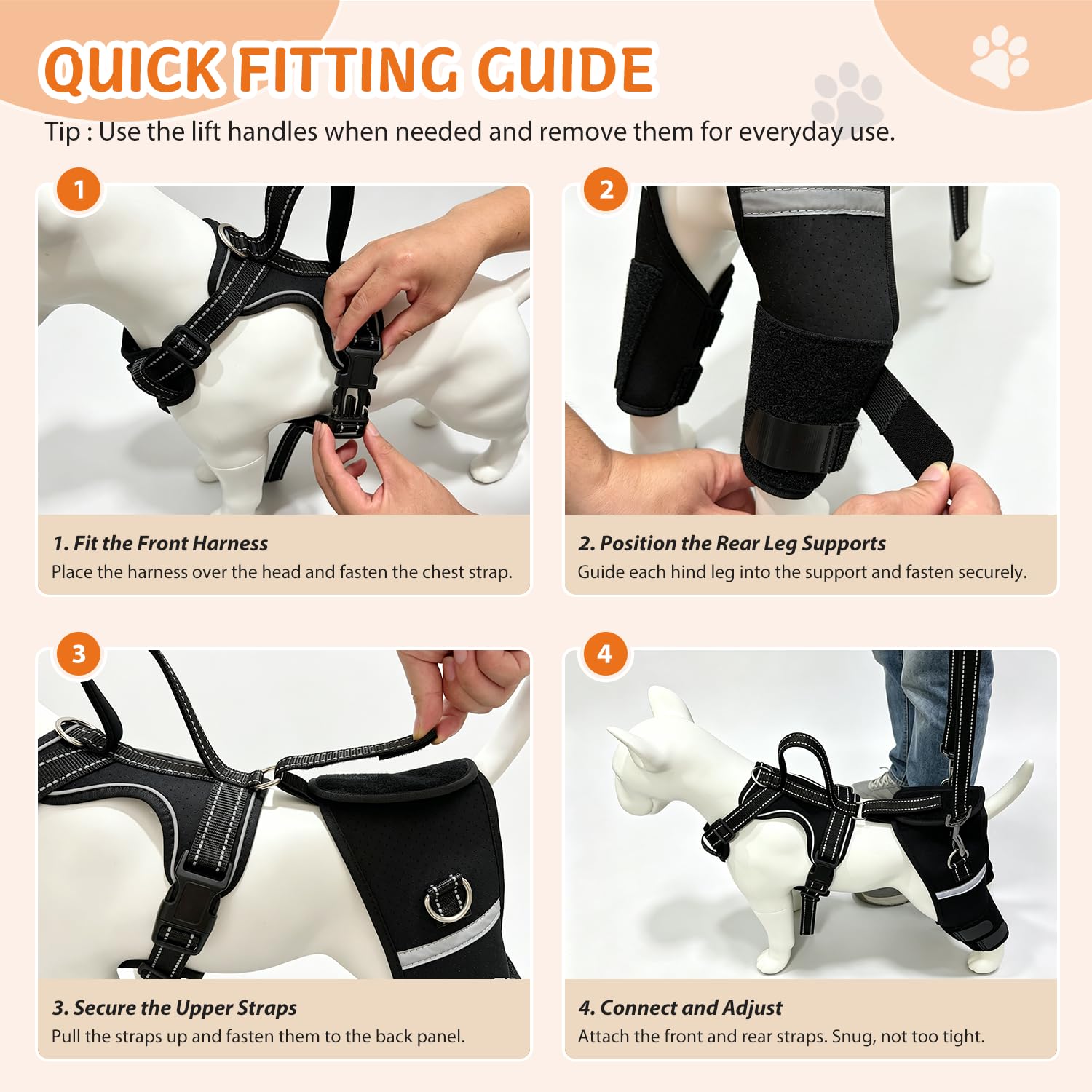 QUICK FITTING GUIDE

Tip : Use the lift handles when needed and remove them for everyday use.

1

1. Fit the Front Harness
Place the harness over the head and fasten the chest strap.

2

2. Position the Rear Leg Supports
Guide each hind leg into the support and fasten securely.

3

3. Secure the Upper Straps
Pull the straps up and fasten them to the back panel.

4

4. Connect and Adjust
Attach the front and rear straps. Snug, not too tight.