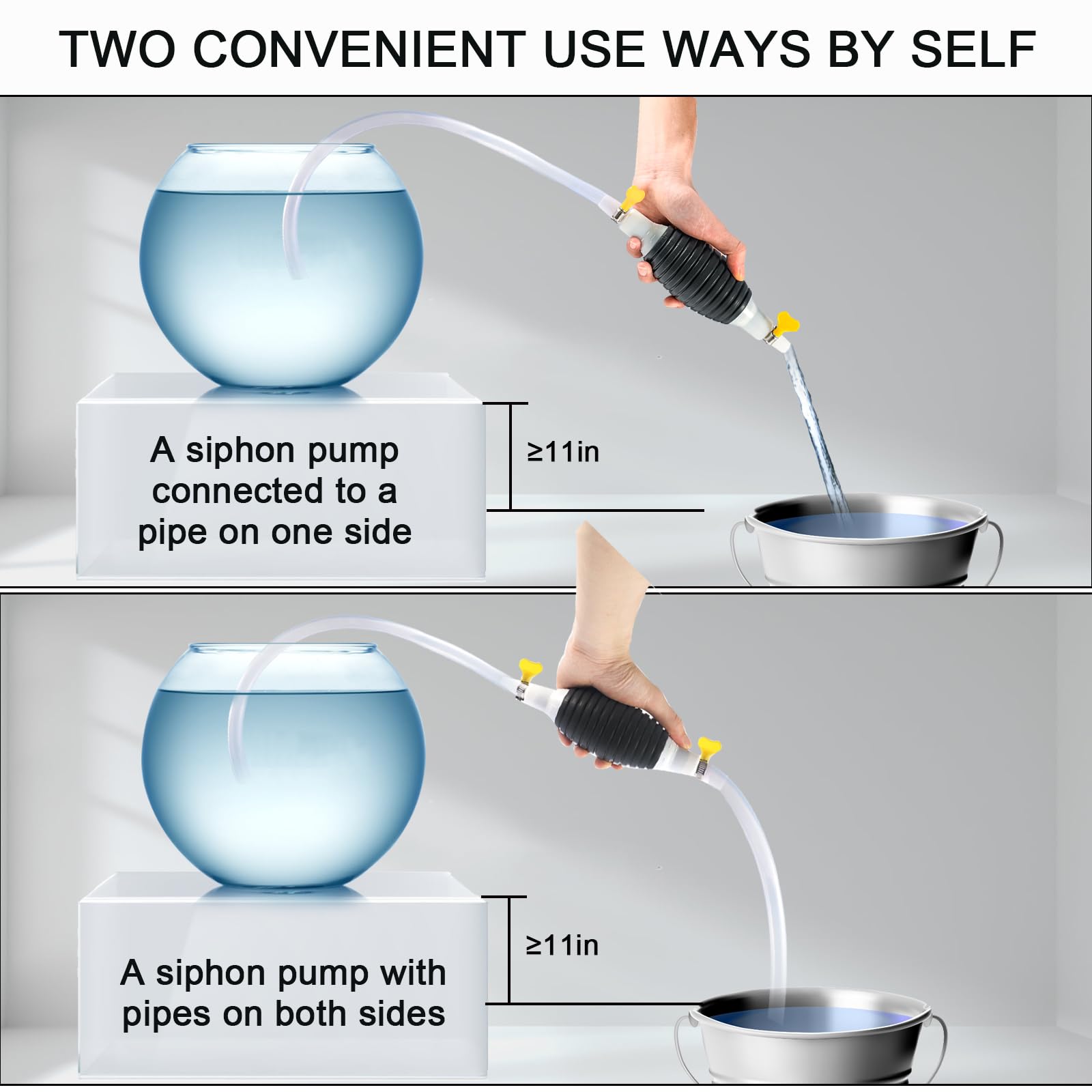 TWO CONVENIENT USE WAYS BY SELF

A siphon pump connected to a pipe on one side

≥11in

A siphon pump with pipes on both sides

≥11in