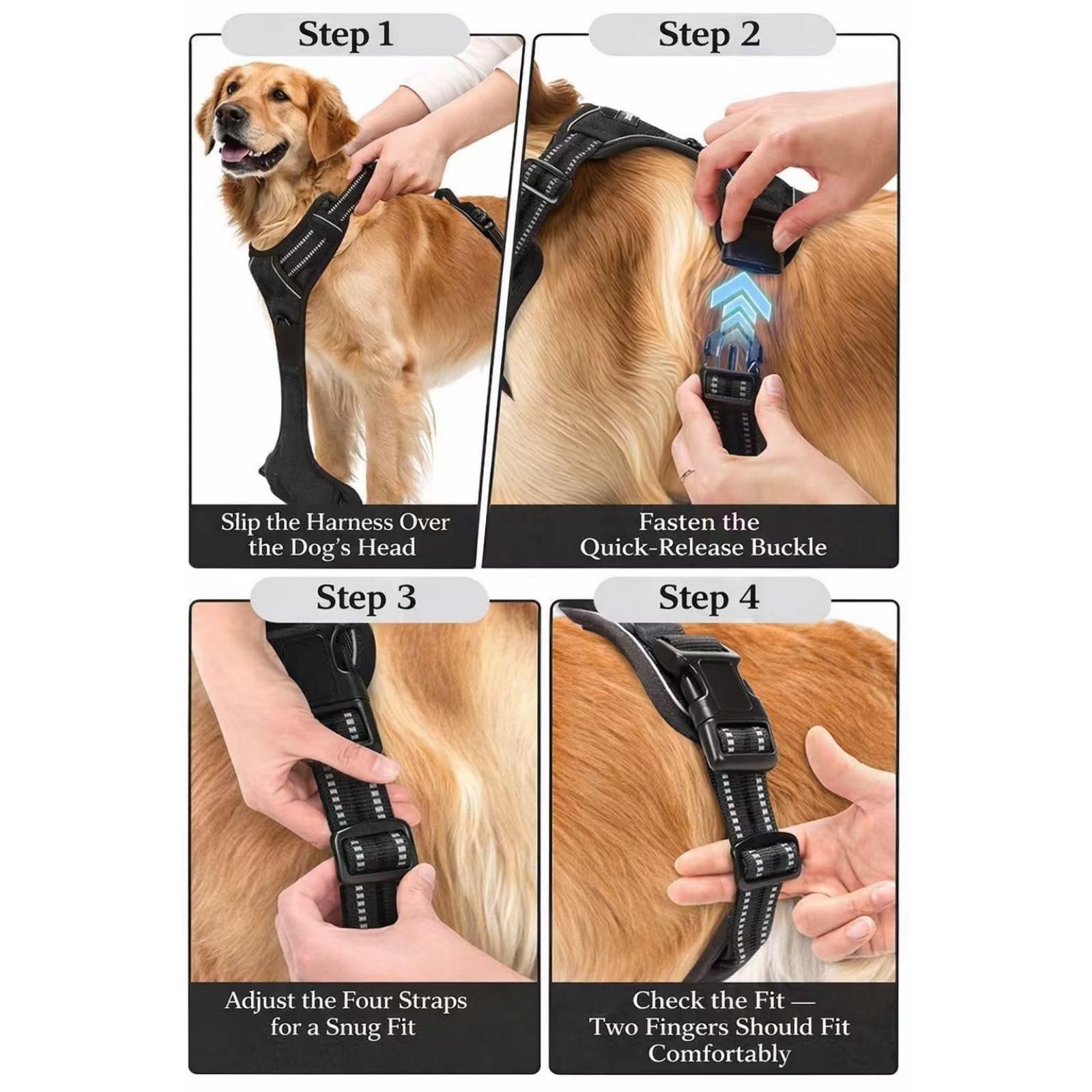 Step 1

Slip the Harness Over the Dog's Head

Step 2

Fasten the Quick-Release Buckle

Step 3

Adjust the Four Straps for a Snug Fit

Step 4

Check the Fit — Two Fingers Should Fit Comfortably