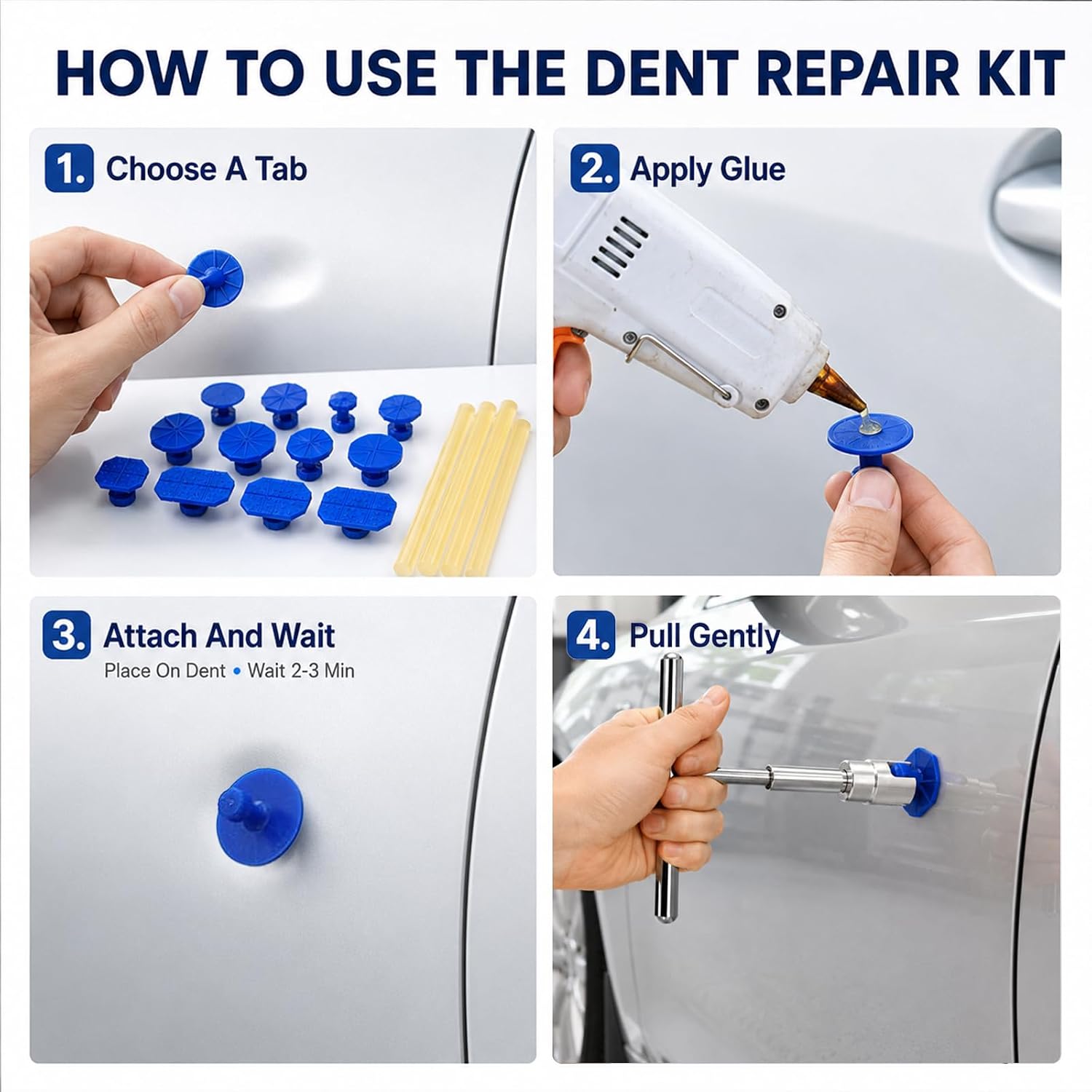 HOW TO USE THE DENT REPAIR KIT

1. Choose A Tab

2. Apply Glue

3. Attach And Wait
Place On Dent • Wait 2-3 Min

4. Pull Gently