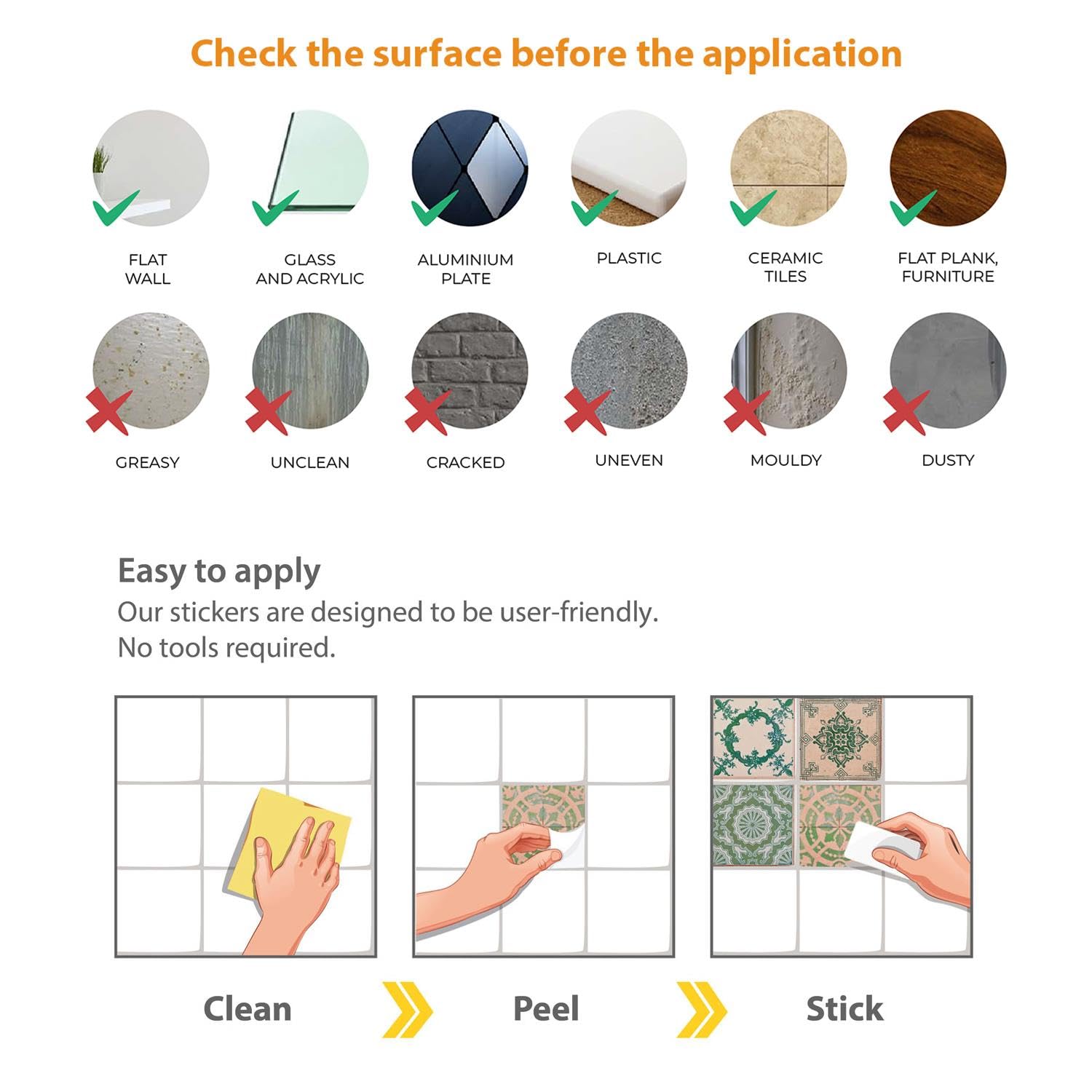 Check the surface before the application

FLAT WALL

GLASS AND ACRYLIC

ALUMINIUM PLATE

PLASTIC

CERAMIC TILES

FLAT PLANK, FURNITURE

GREASY

UNCLEAN

CRACKED

UNEVEN

MOULDY

DUSTY

Easy to apply
Our stickers are designed to be user-friendly. No tools required.

Clean

Peel

Stick