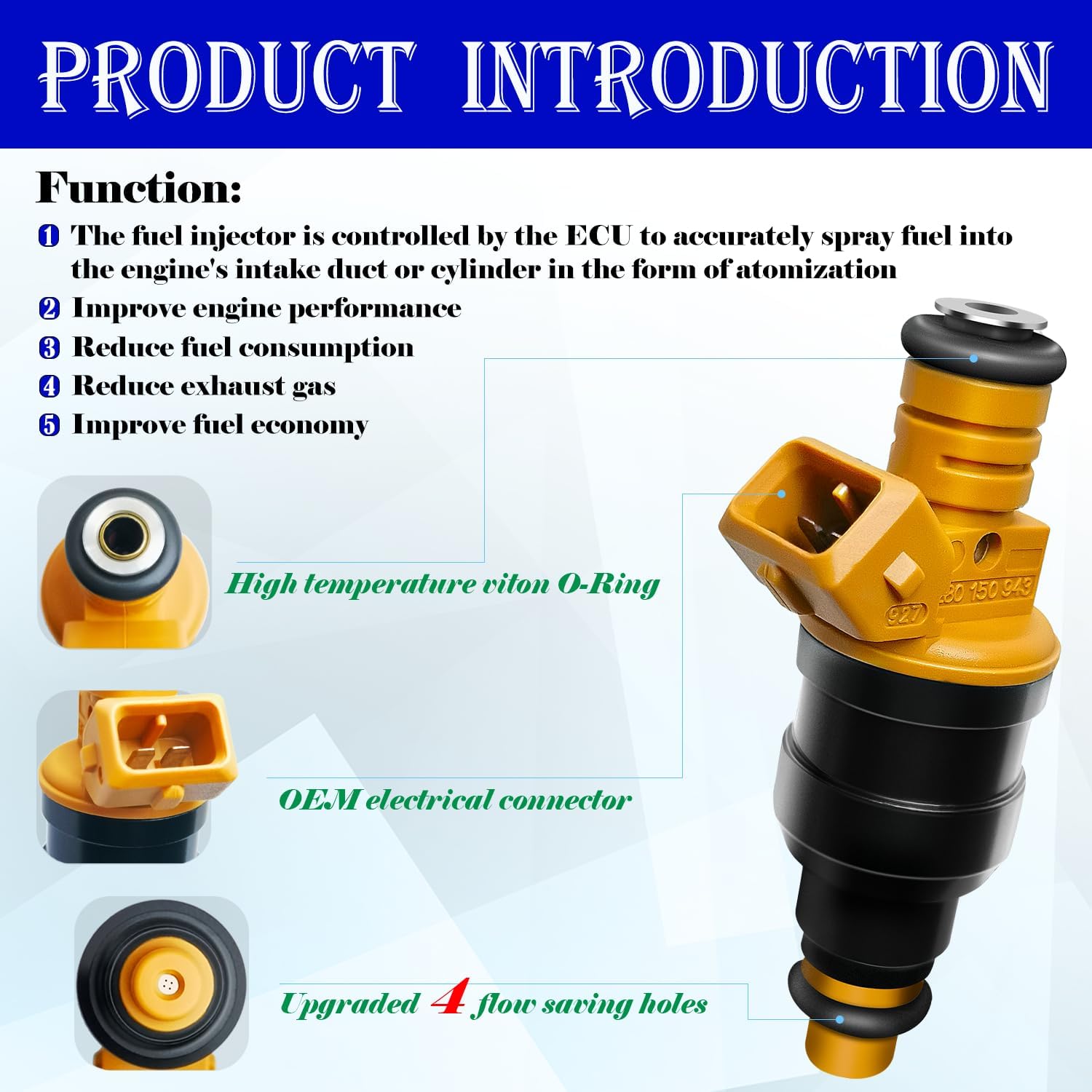 PRODUCT INTRODUCTION

Function:

1 The fuel injector is controlled by the ECU to accurately spray fuel into the engine's intake duct or cylinder in the form of atomization

2 Improve engine performance

3 Reduce fuel consumption

4 Reduce exhaust gas

5 Improve fuel economy

High temperature viton O-Ring

OEM electrical connector

Upgraded 4 flow saving holes

927

280 150 943