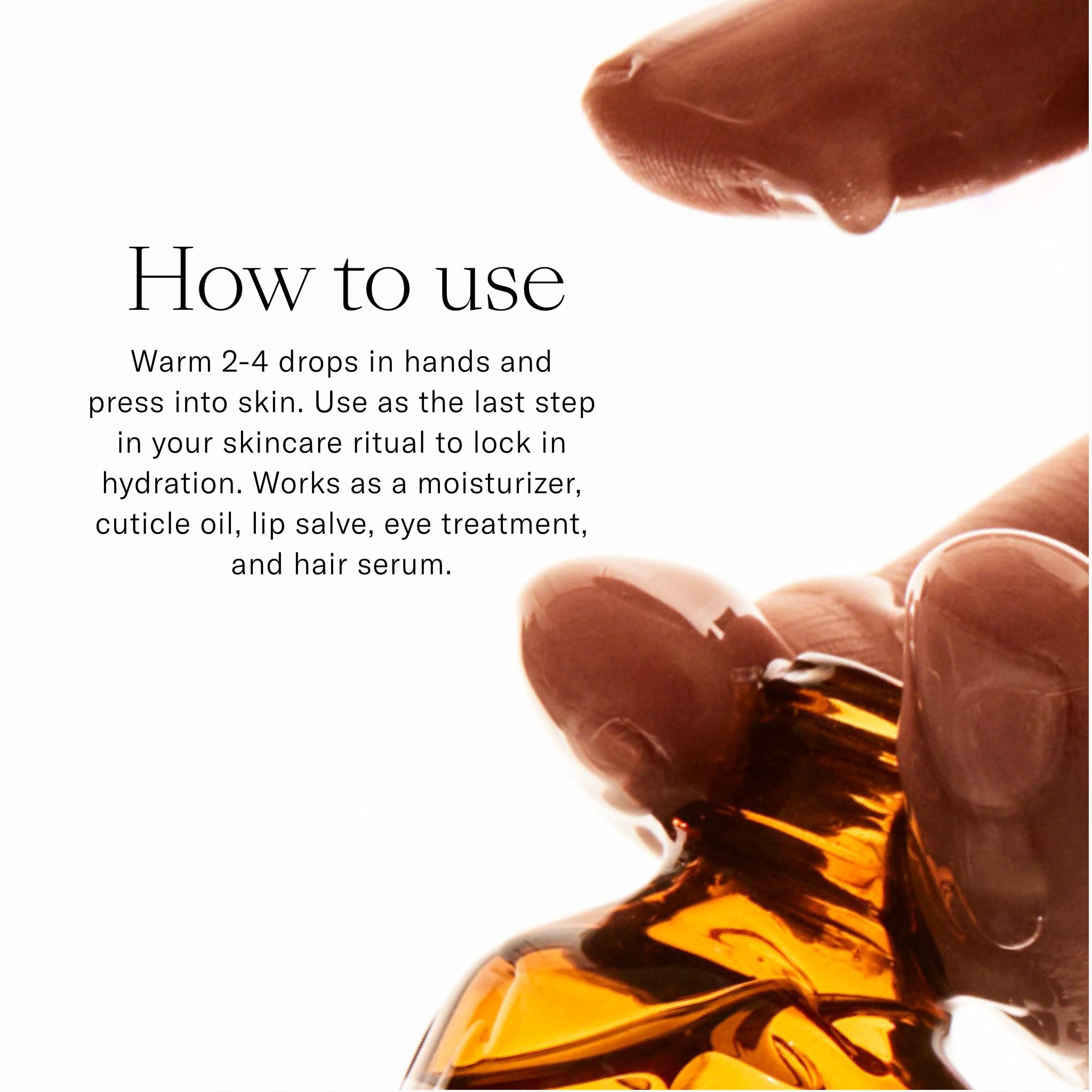 How to use

Warm 2-4 drops in hands and press into skin. Use as the last step in your skincare ritual to lock in hydration. Works as a moisturizer, cuticle oil, lip salve, eye treatment, and hair serum.