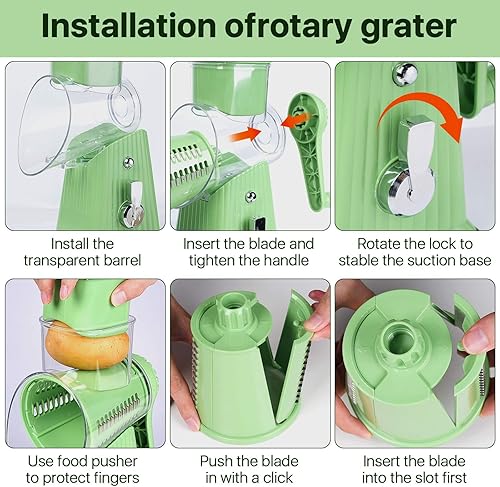 Installation ofrotary grater

Install the transparent barrel

Insert the blade and tighten the handle

Rotate the lock to stable the suction base

Use food pusher to protect fingers

Push the blade in with a click

Insert the blade into the slot first