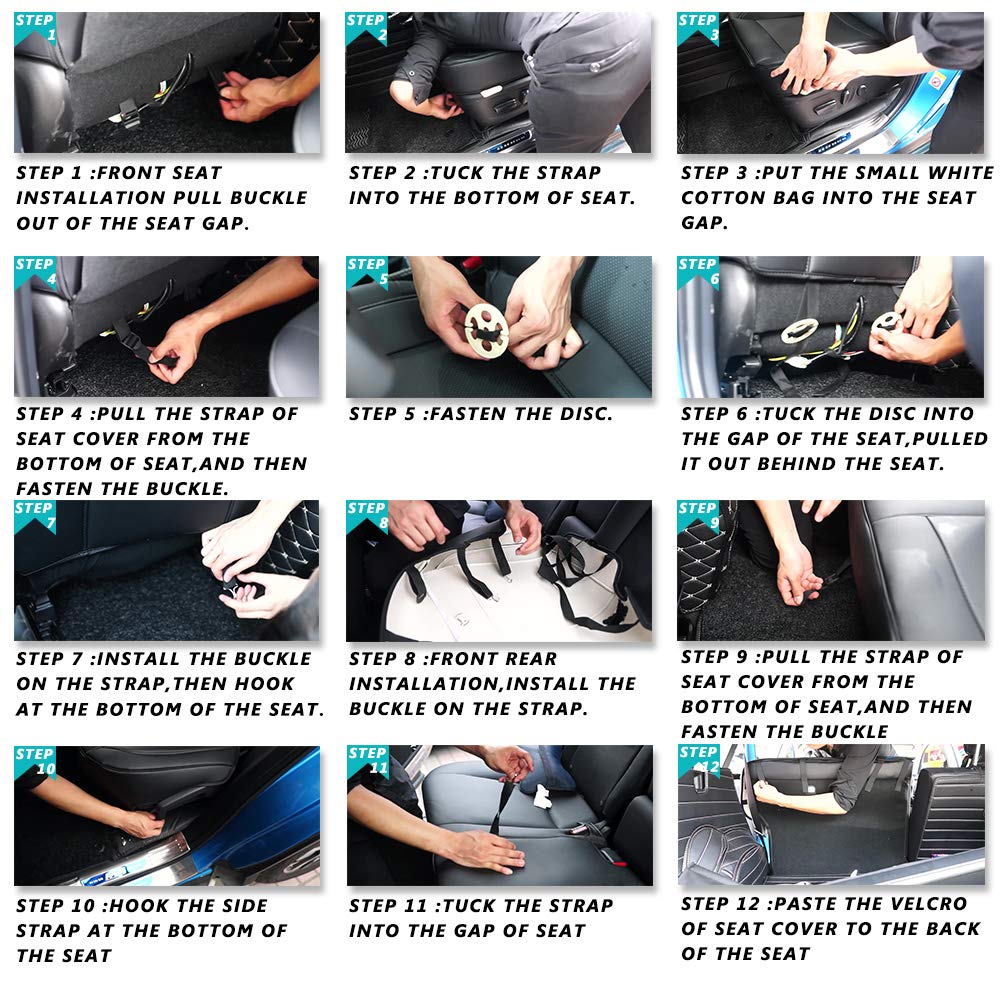 STEP 1

STEP 1 :FRONT SEAT INSTALLATION PULL BUCKLE OUT OF THE SEAT GAP.

STEP 2

STEP 2 :TUCK THE STRAP INTO THE BOTTOM OF SEAT.

STEP 3

STEP 3 :PUT THE SMALL WHITE COTTON BAG INTO THE SEAT GAP.

STEP 4

STEP 4 :PULL THE STRAP OF SEAT COVER FROM THE BOTTOM OF SEAT,AND THEN FASTEN THE BUCKLE.

STEP 5

STEP 5 :FASTEN THE DISC.

STEP 6

STEP 6 :TUCK THE DISC INTO THE GAP OF THE SEAT,PULLED IT OUT BEHIND THE SEAT.

STEP 7

STEP 7 :INSTALL THE BUCKLE ON THE STRAP,THEN HOOK AT THE BOTTOM OF THE SEAT.

STEP 8

STEP 8 :FRONT REAR INSTALLATION,INSTALL THE BUCKLE ON THE STRAP.

STEP 9

STEP 9 :PULL THE STRAP OF SEAT COVER FROM THE BOTTOM OF SEAT,AND THEN FASTEN THE BUCKLE

STEP 10

STEP 10 :HOOK THE SIDE STRAP AT THE BOTTOM OF THE SEAT

STEP 11

STEP 11 :TUCK THE STRAP INTO THE GAP OF SEAT

STEP 12

STEP 12 :PASTE THE VELCRO OF SEAT COVER TO THE BACK OF THE SEAT