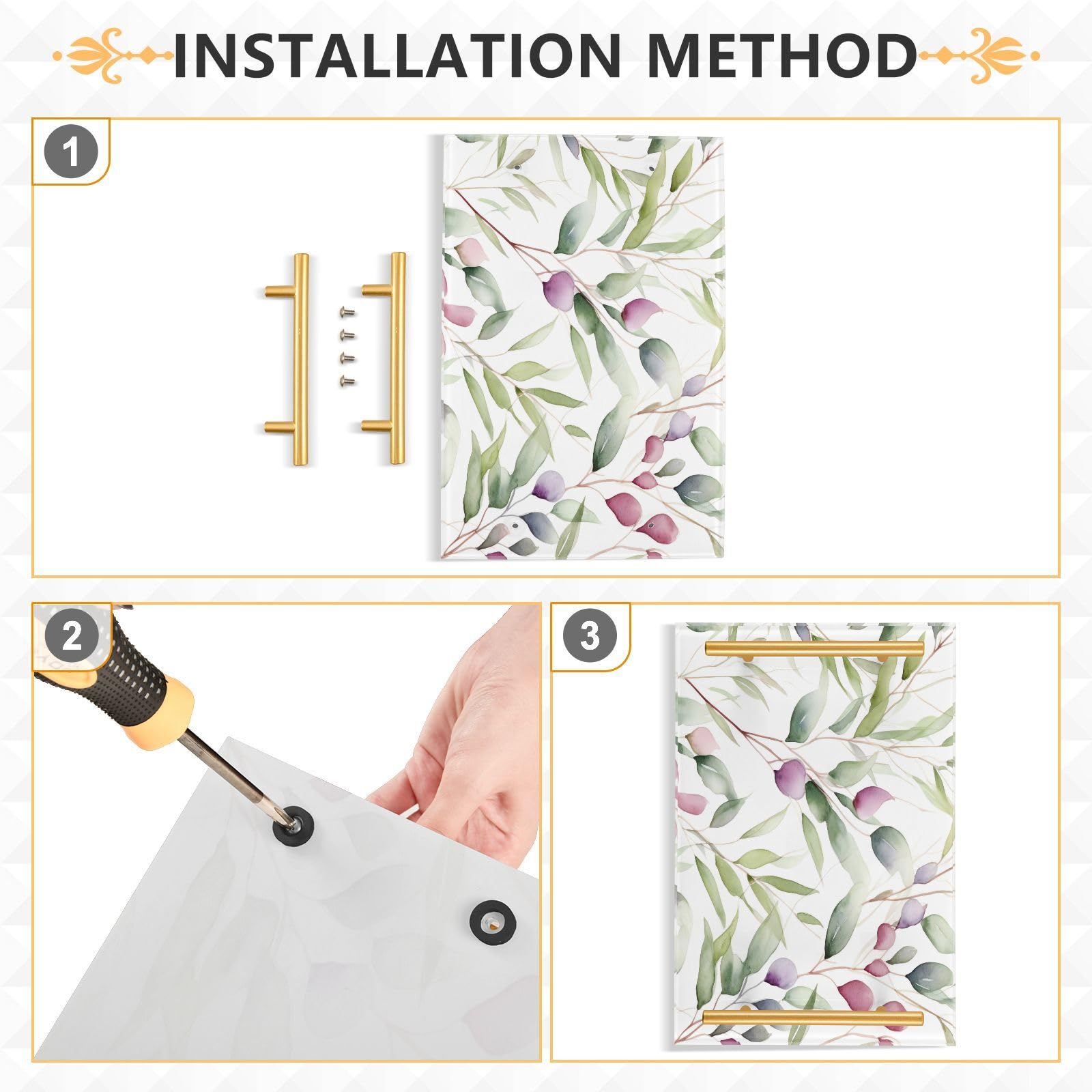 INSTALLATION METHOD

1

2

3