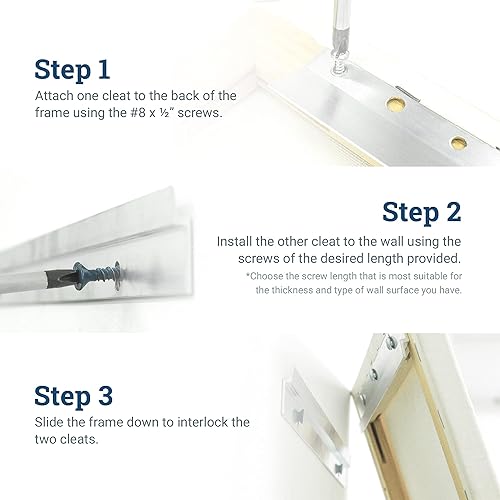 Step 1
Attach one cleat to the back of the frame using the #8 x ½" screws.

Step 2
Install the other cleat to the wall using the screws of the desired length provided.
*Choose the screw length that is most suitable for the thickness and type of wall surface you have.

Step 3
Slide the frame down to interlock the two cleats.