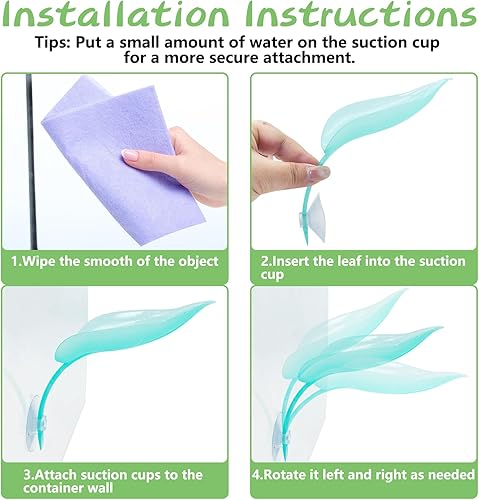 Installation Instructions

Tips: Put a small amount of water on the suction cup for a more secure attachment.

1.Wipe the smooth of the object

2.Insert the leaf into the suction cup

3.Attach suction cups to the container wall

4.Rotate it left and right as needed