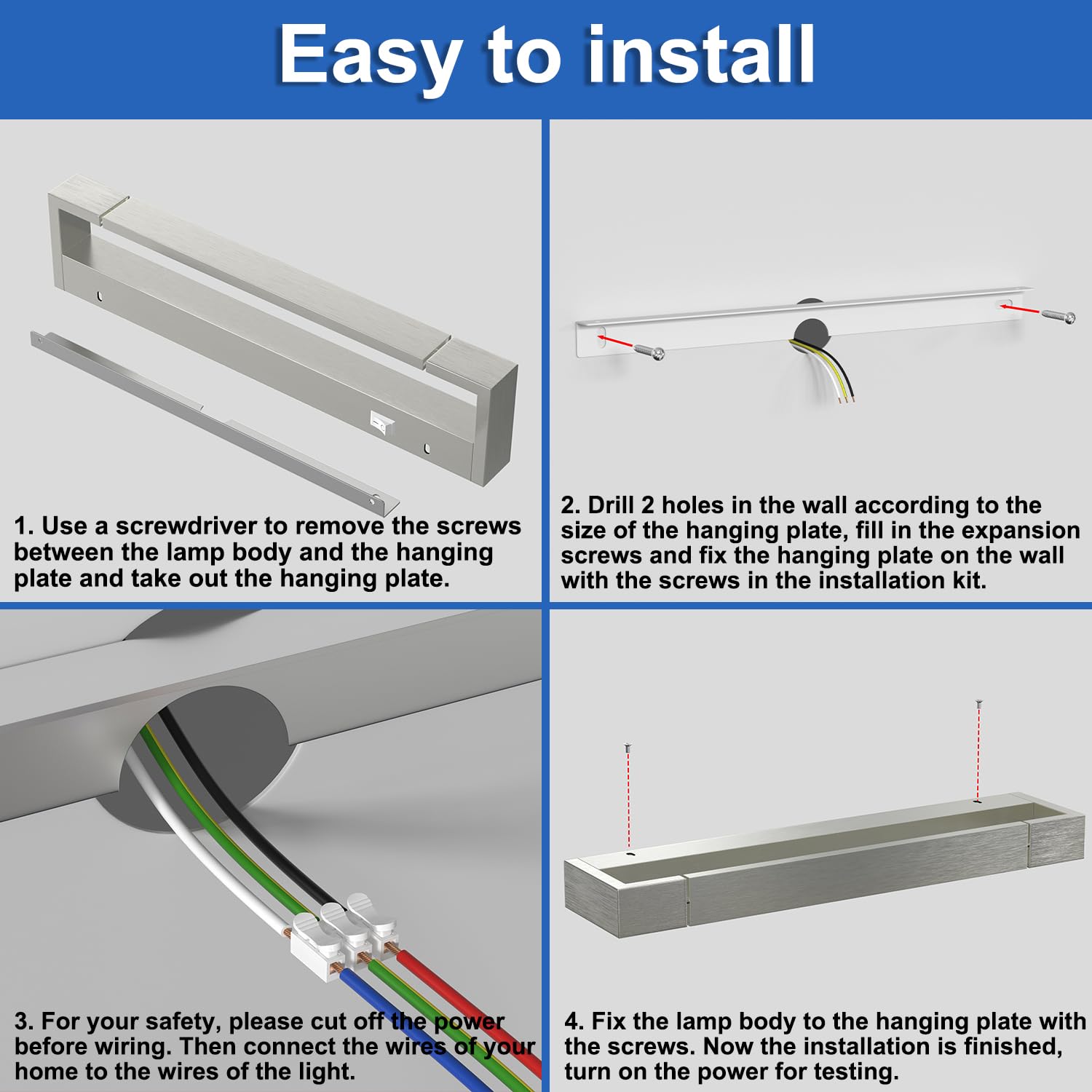 Easy to install

1. Use a screwdriver to remove the screws between the lamp body and the hanging plate and take out the hanging plate.

2. Drill 2 holes in the wall according to the size of the hanging plate, fill in the expansion screws and fix the hanging plate on the wall with the screws in the installation kit.

3. For your safety, please cut off the power before wiring. Then connect the wires of your home to the wires of the light.

4. Fix the lamp body to the hanging plate with the screws. Now the installation is finished, turn on the power for testing.