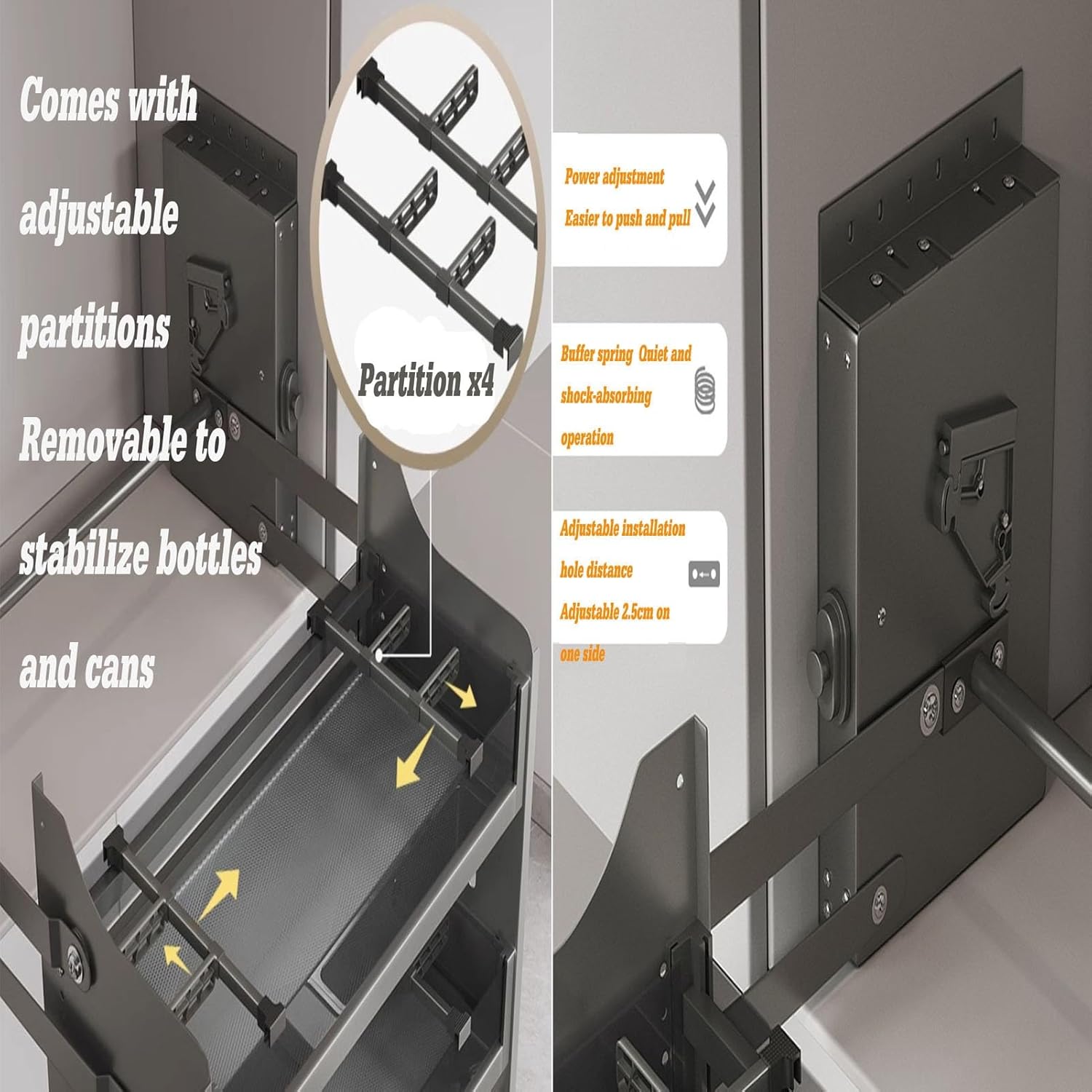 Comes with adjustable partitions Removable to stabilize bottles and cans

Partition x4

Power adjustment
Easier to push and pull

Buffer spring Quiet and shock-absorbing operation

Adjustable installation hole distance
Adjustable 2.5cm on one side