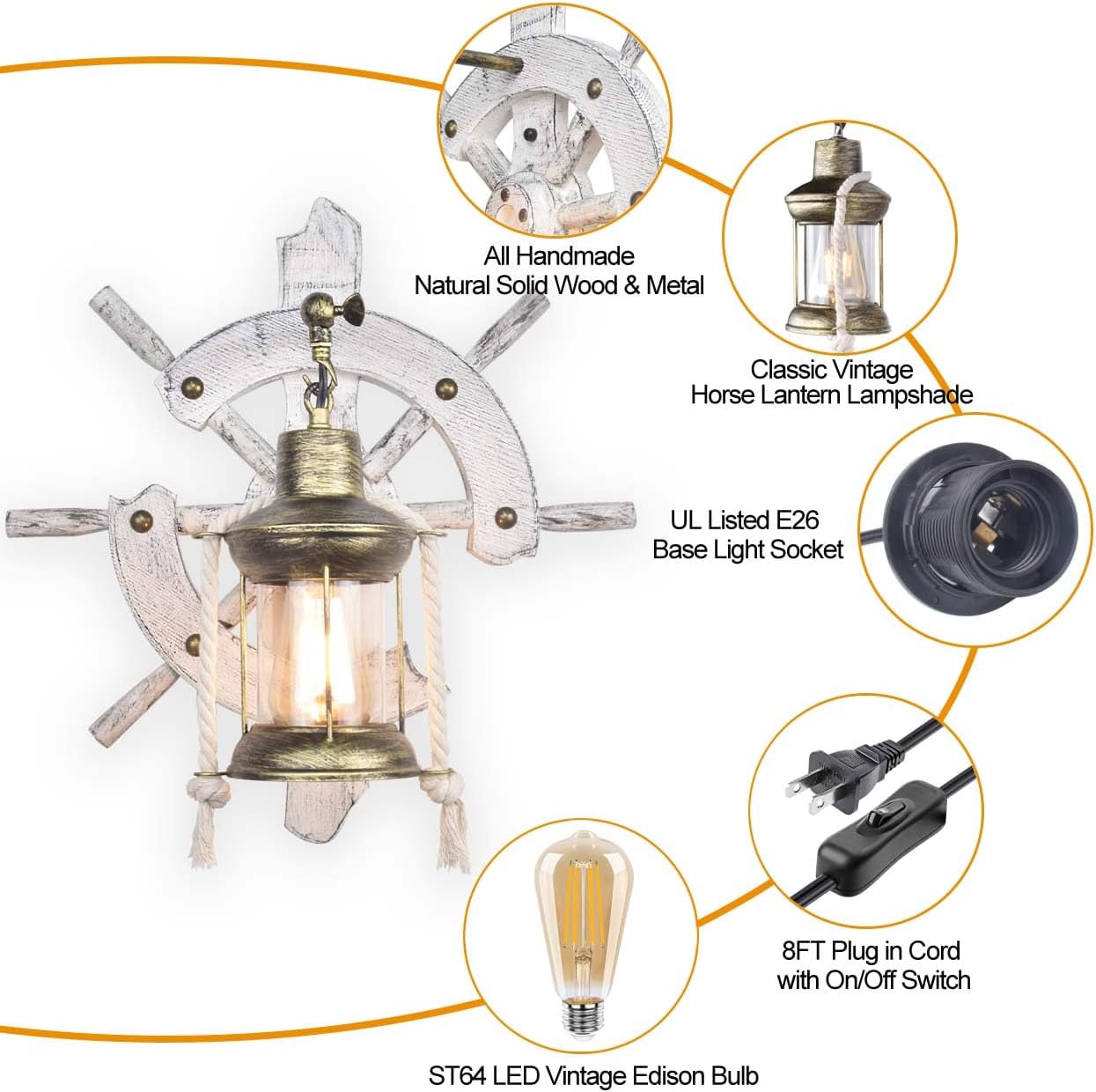 All Handmade
Natural Solid Wood & Metal

Classic Vintage
Horse Lantern Lampshade

UL Listed E26
Base Light Socket

8FT Plug in Cord
with On/Off Switch

ST64 LED Vintage Edison Bulb