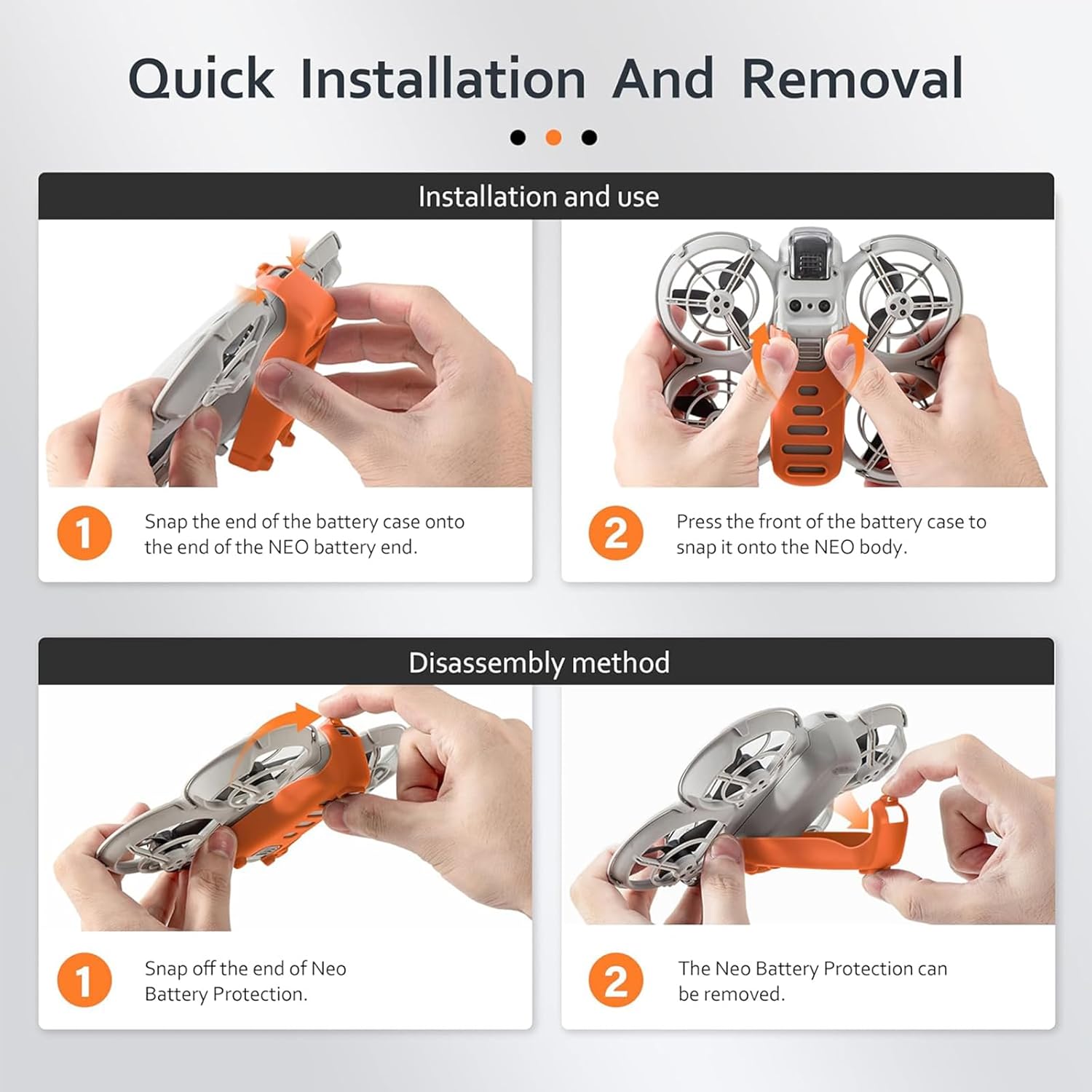 Quick Installation And Removal

Installation and use

1 Snap the end of the battery case onto the end of the NEO battery end.

2 Press the front of the battery case to snap it onto the NEO body.

Disassembly method

1 Snap off the end of Neo Battery Protection.

2 The Neo Battery Protection can be removed.