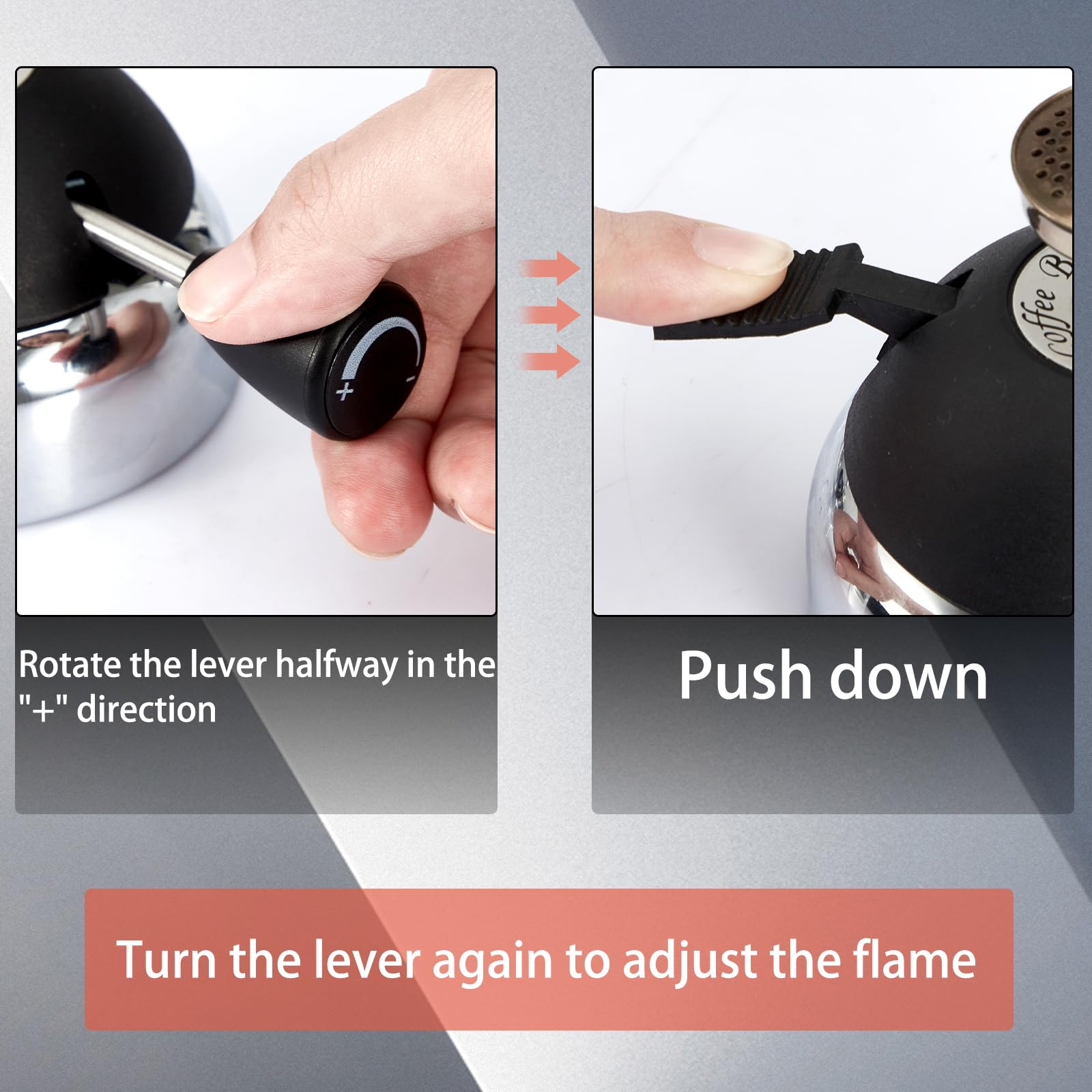 +
-

Coffee B

Rotate the lever halfway in the "+" direction

Push down

Turn the lever again to adjust the flame