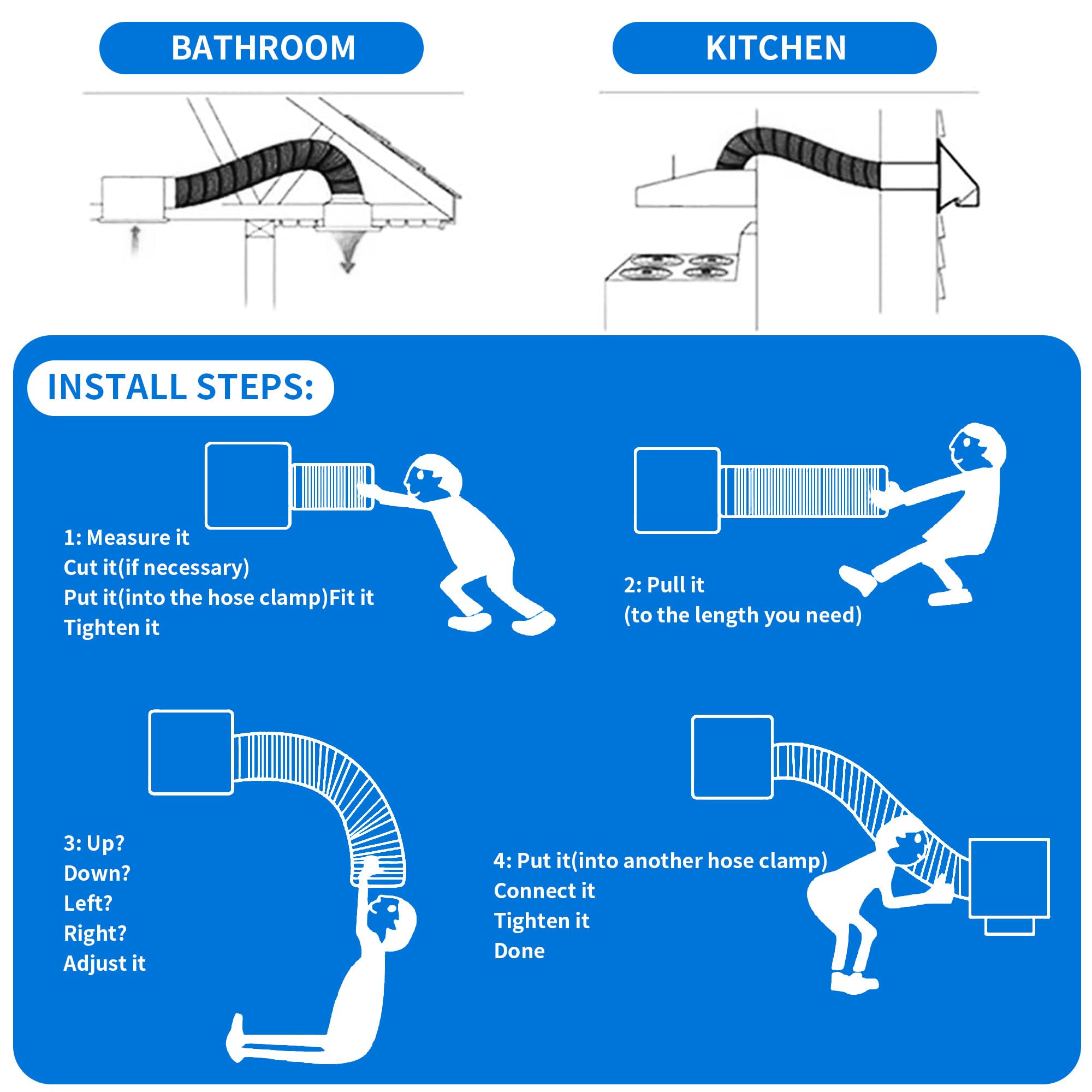 BATHROOM

KITCHEN

INSTALL STEPS:

1: Measure it
Cut it(if necessary)
Put it(into the hose clamp)Fit it
Tighten it

2: Pull it
(to the length you need)

3: Up?
Down?
Left?
Right?
Adjust it

4: Put it(into another hose clamp)
Connect it
Tighten it
Done