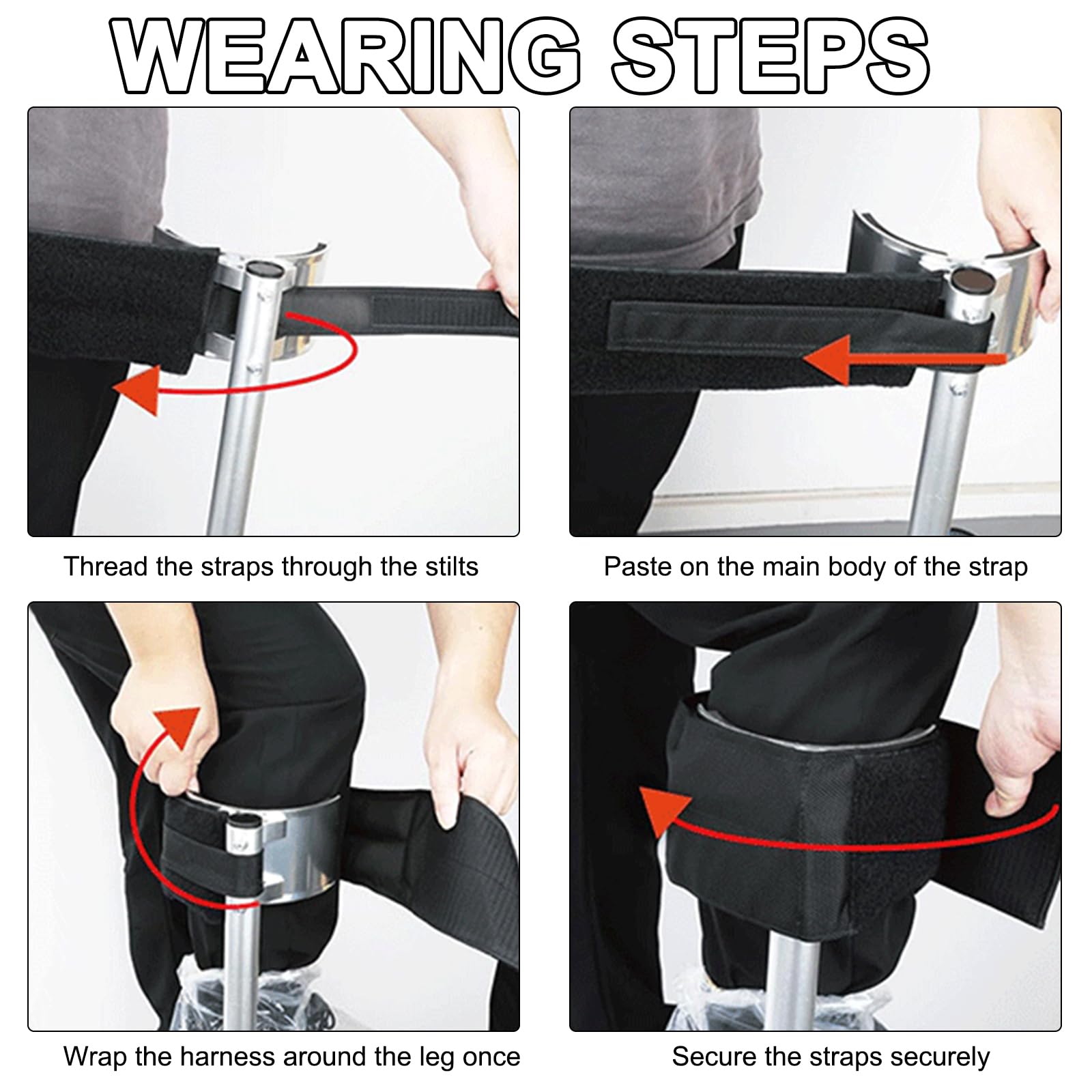 WEARING STEPS

Thread the straps through the stilts

Paste on the main body of the strap

Wrap the harness around the leg once

Secure the straps securely