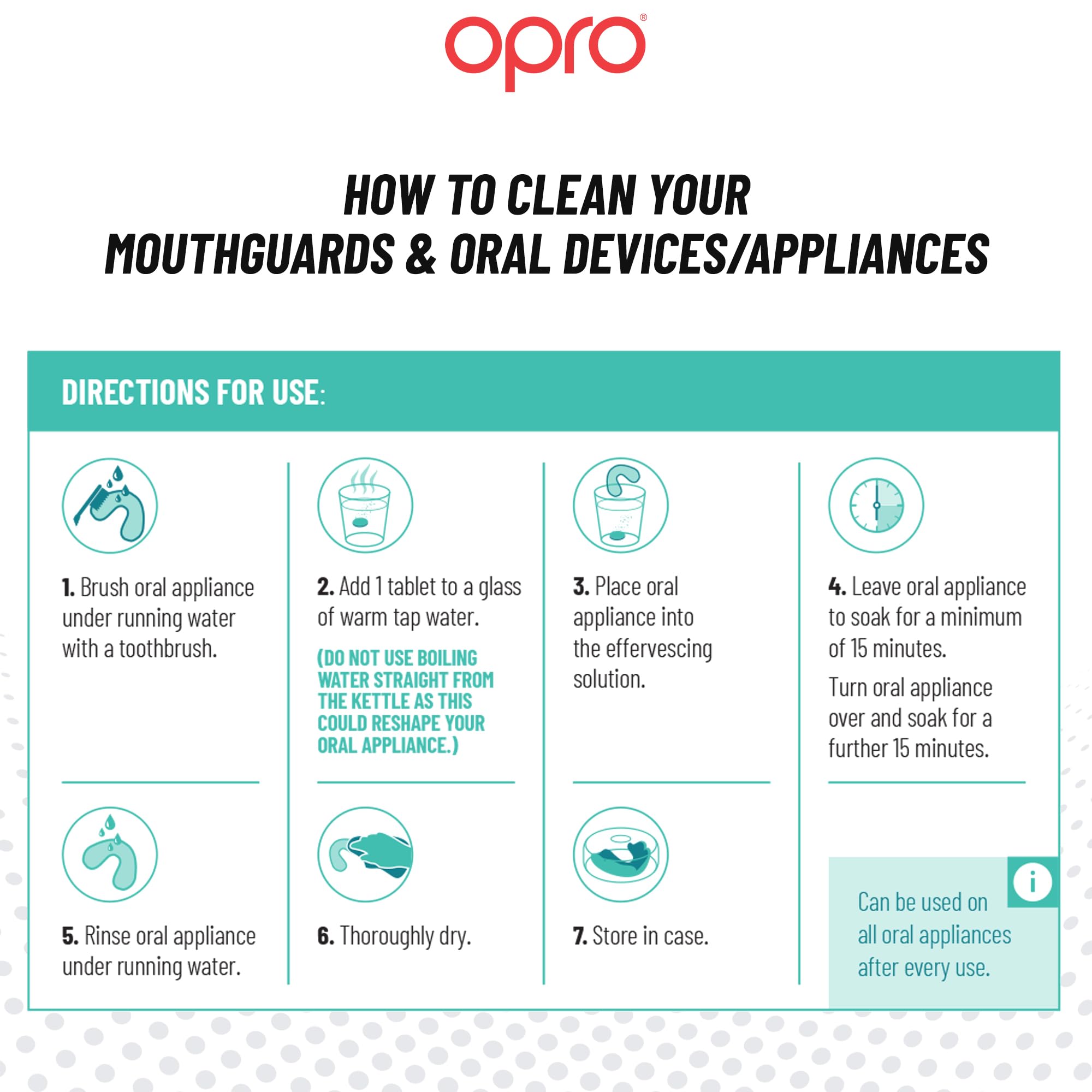 opro®

HOW TO CLEAN YOUR MOUTHGUARDS & ORAL DEVICES/APPLIANCES

DIRECTIONS FOR USE:

1. Brush oral appliance under running water with a toothbrush.

2. Add 1 tablet to a glass of warm tap water.

(DO NOT USE BOILING WATER STRAIGHT FROM THE KETTLE AS THIS COULD RESHAPE YOUR ORAL APPLIANCE.)

3. Place oral appliance into the effervescing solution.

4. Leave oral appliance to soak for a minimum of 15 minutes.

Turn oral appliance over and soak for a further 15 minutes.

5. Rinse oral appliance under running water.

6. Thoroughly dry.

7. Store in case.

i

Can be used on all oral appliances after every use.