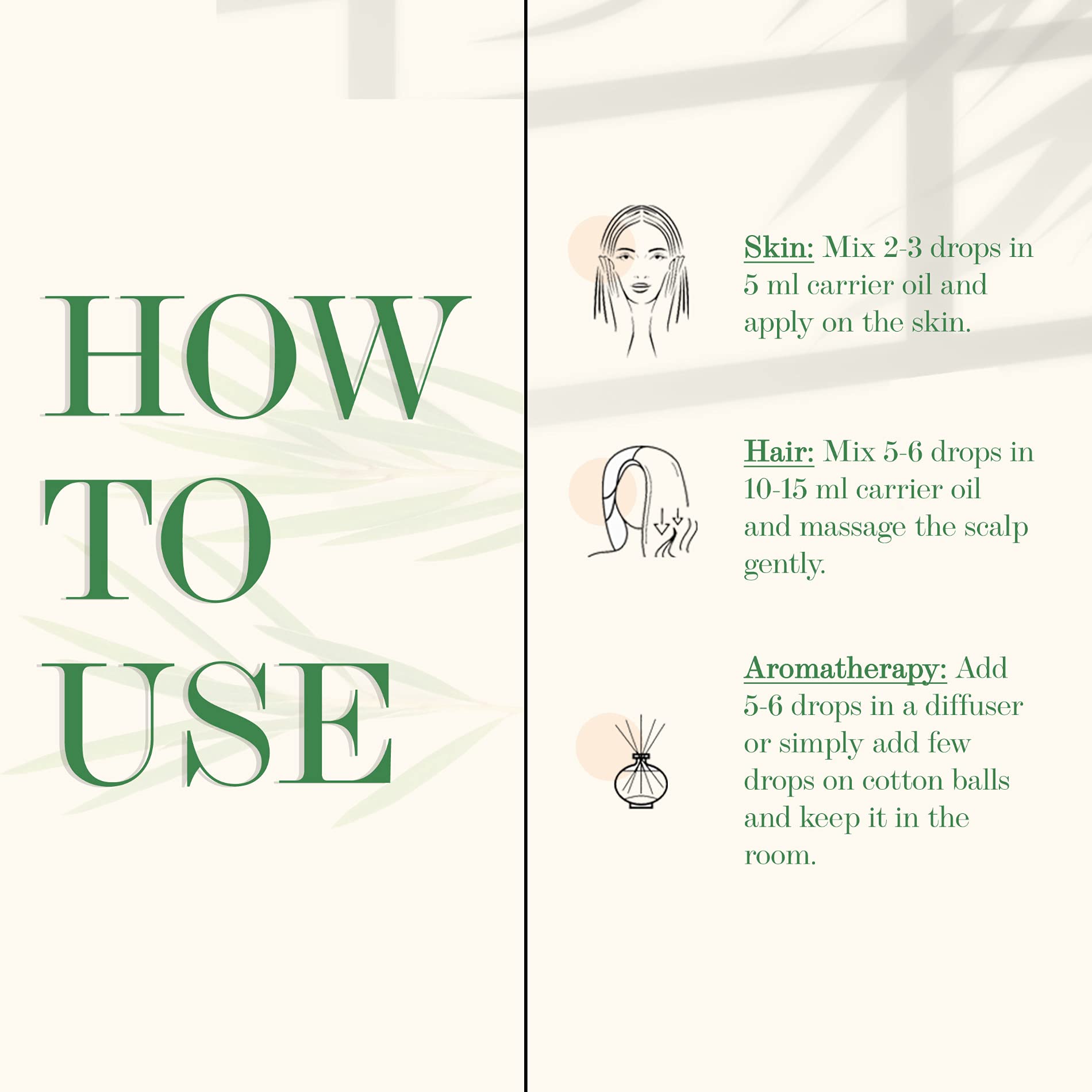 HOW TO USE

Skin: Mix 2-3 drops in 5 ml carrier oil and apply on the skin.

Hair: Mix 5-6 drops in 10-15 ml carrier oil and massage the scalp gently.

Aromatherapy: Add 5-6 drops in a diffuser or simply add few drops on cotton balls and keep it in the room.