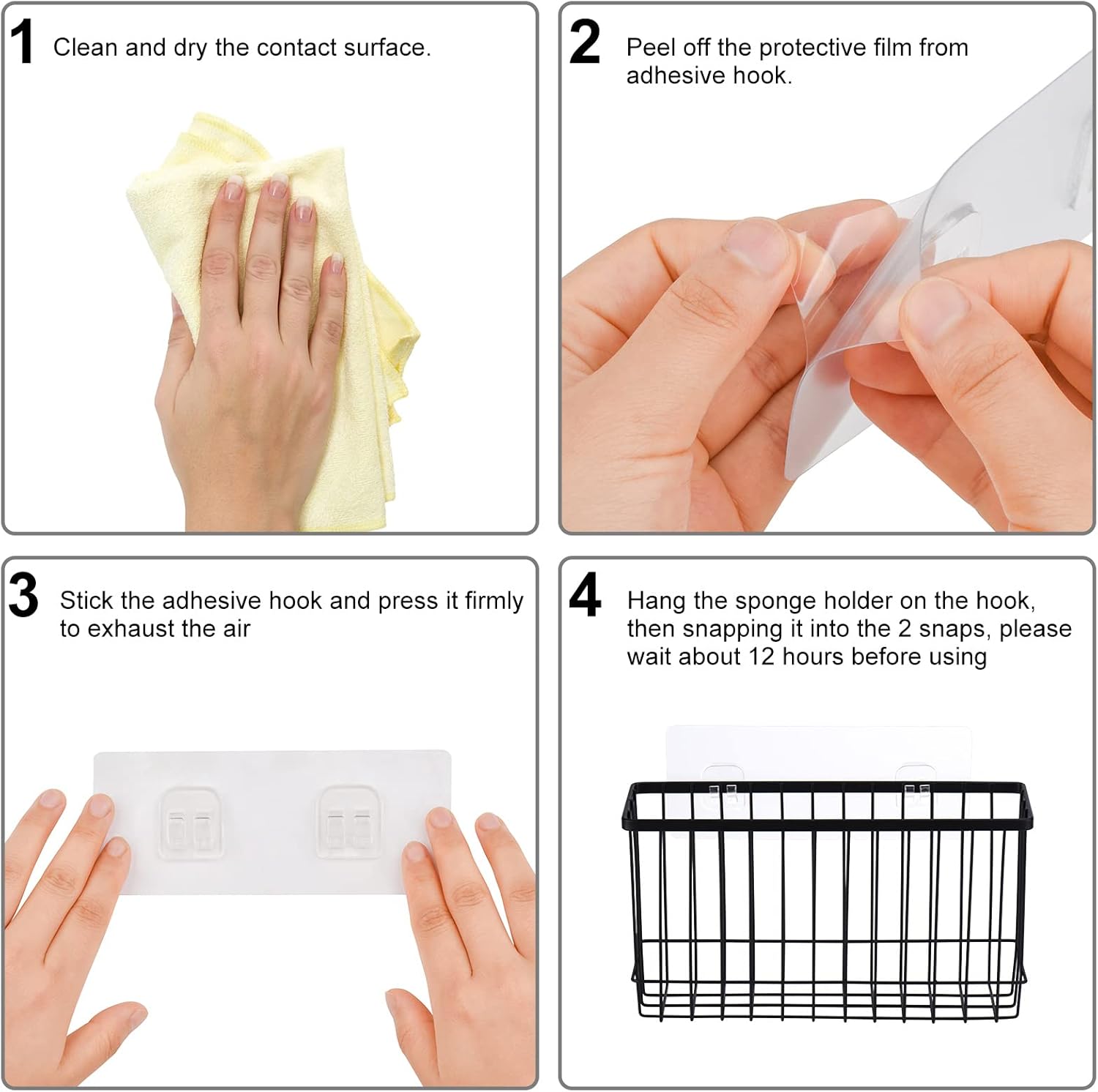 1 Clean and dry the contact surface.

2 Peel off the protective film from adhesive hook.

3 Stick the adhesive hook and press it firmly to exhaust the air

4 Hang the sponge holder on the hook, then snapping it into the 2 snaps, please wait about 12 hours before using