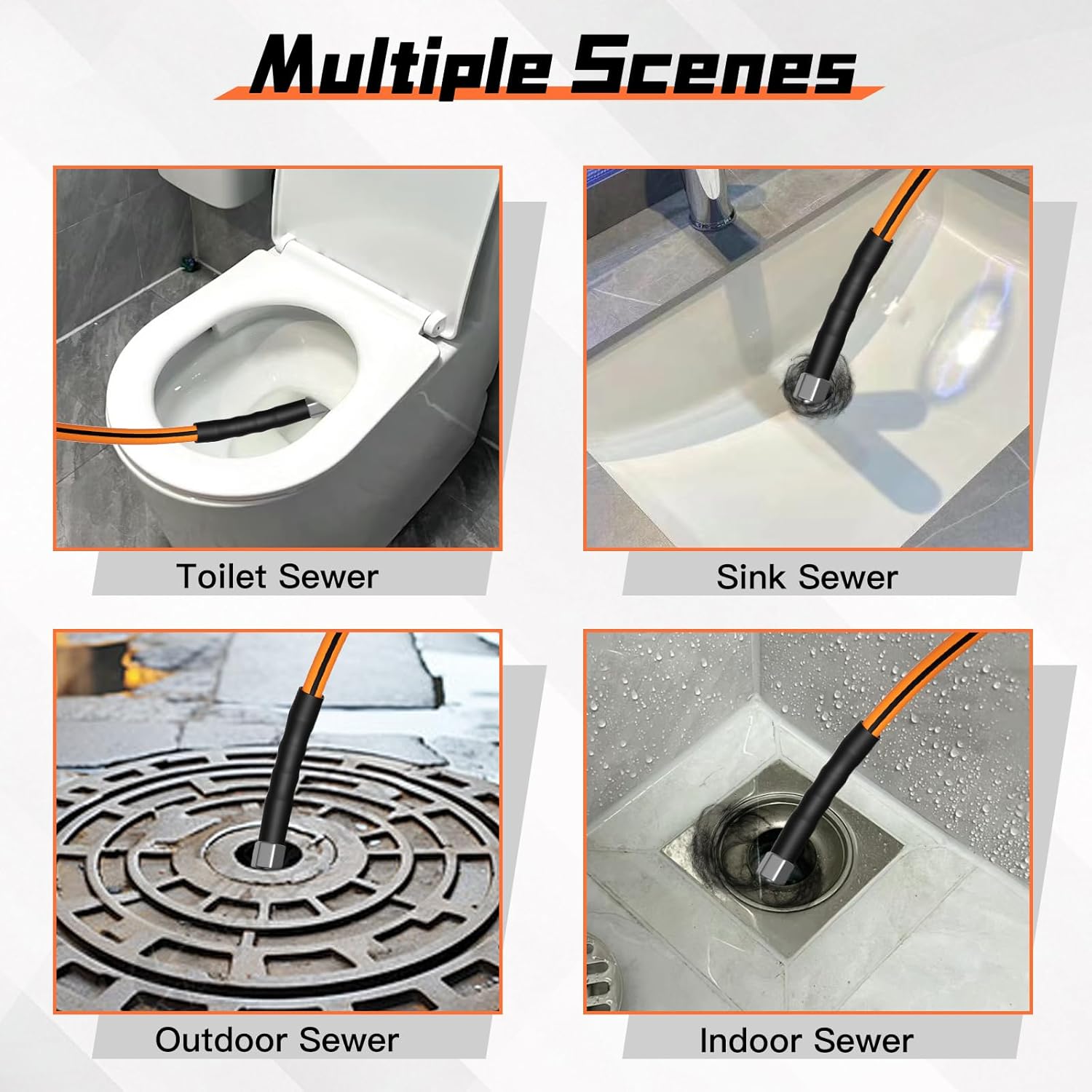 Multiple Scenes

Toilet Sewer

Sink Sewer

Outdoor Sewer

Indoor Sewer