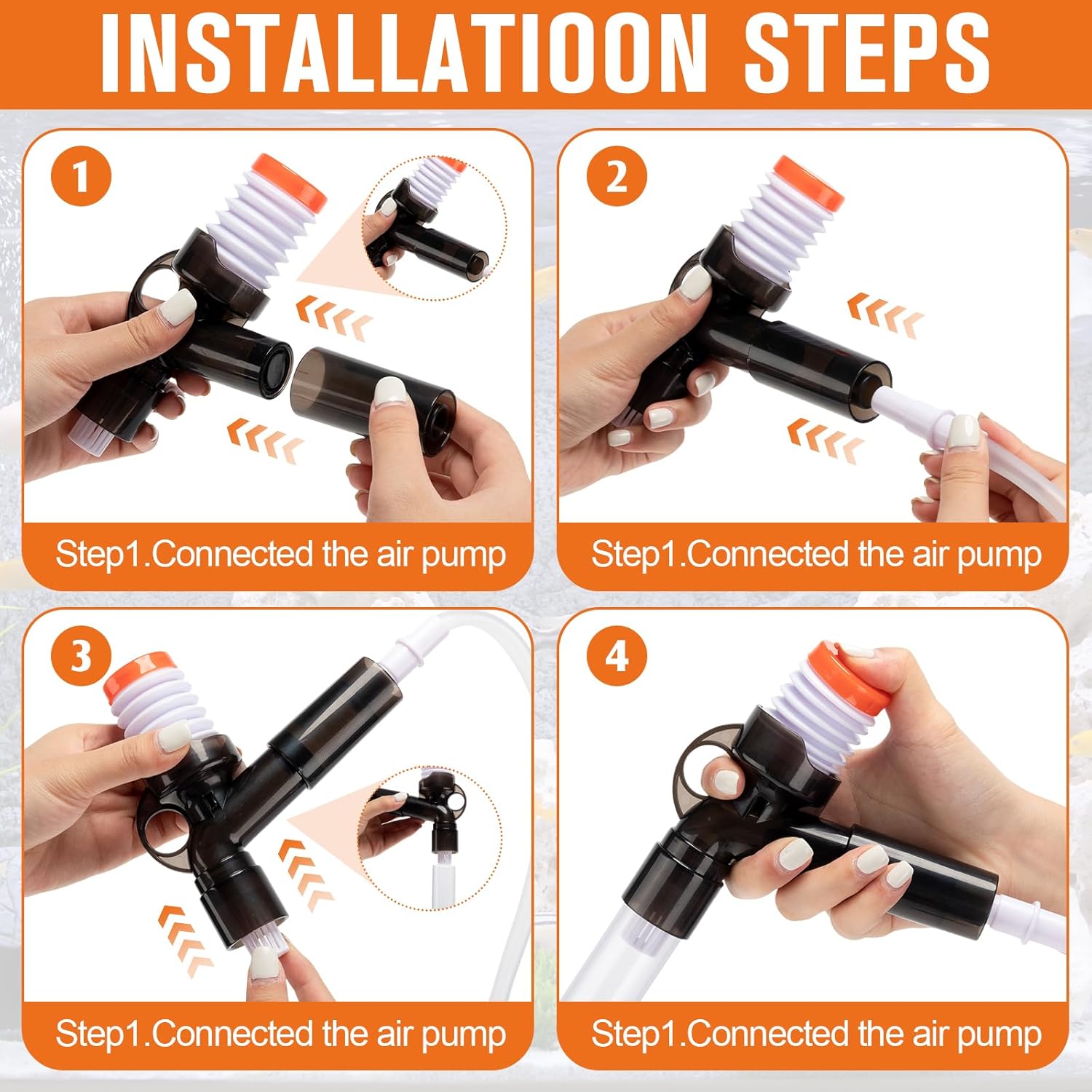 INSTALLATIOON STEPS

1

Step1.Connected the air pump

2

Step1.Connected the air pump

3

Step1.Connected the air pump

4

Step1.Connected the air pump