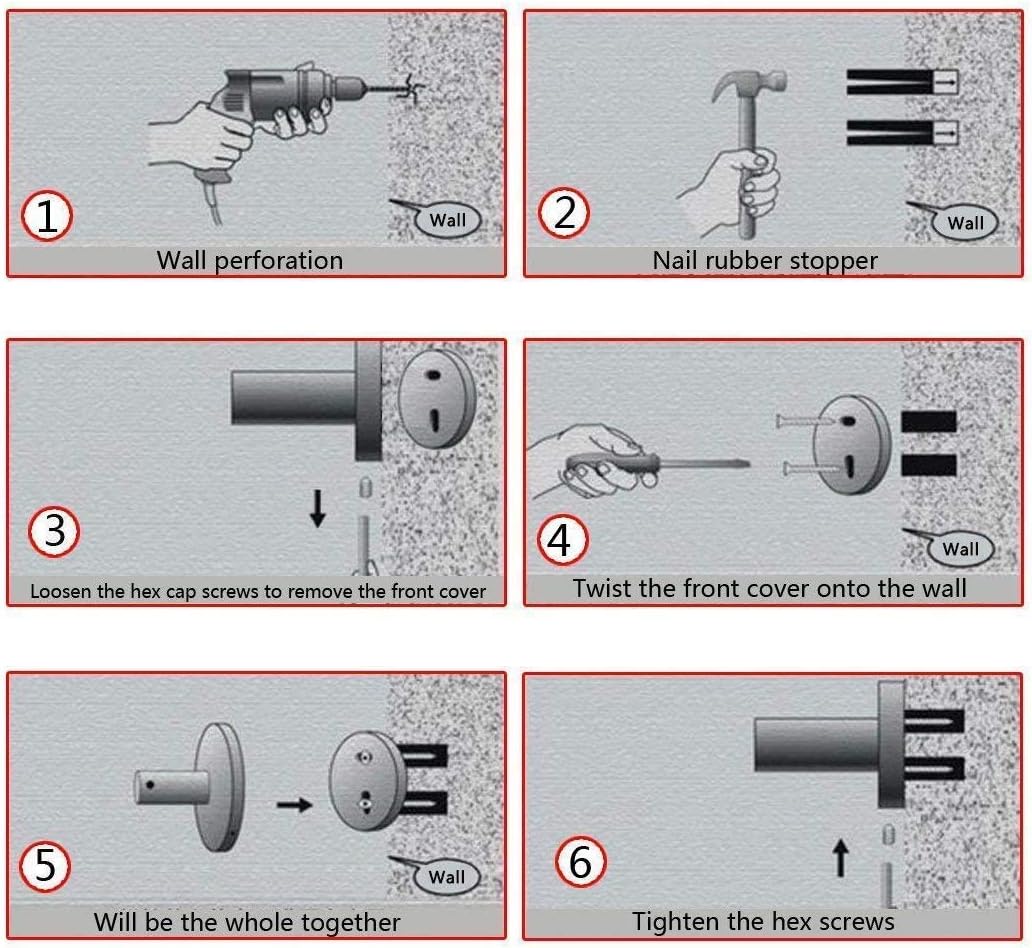 1
Wall
Wall perforation

2
Wall
Nail rubber stopper

3
Loosen the hex cap screws to remove the front cover

4
Wall
Twist the front cover onto the wall

5
Wall
Will be the whole together

6
Tighten the hex screws