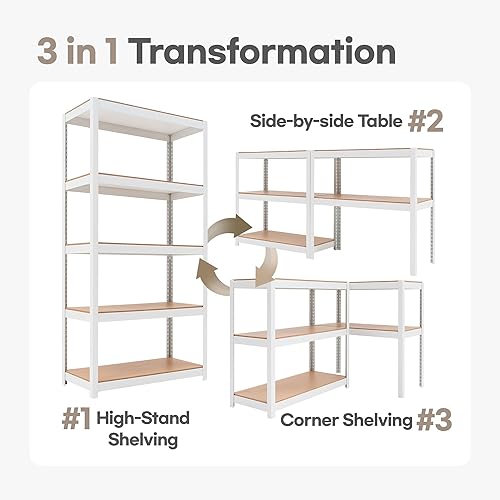 3 in 1 Transformation

Side-by-side Table #2

#1 High-Stand Shelving

Corner Shelving #3