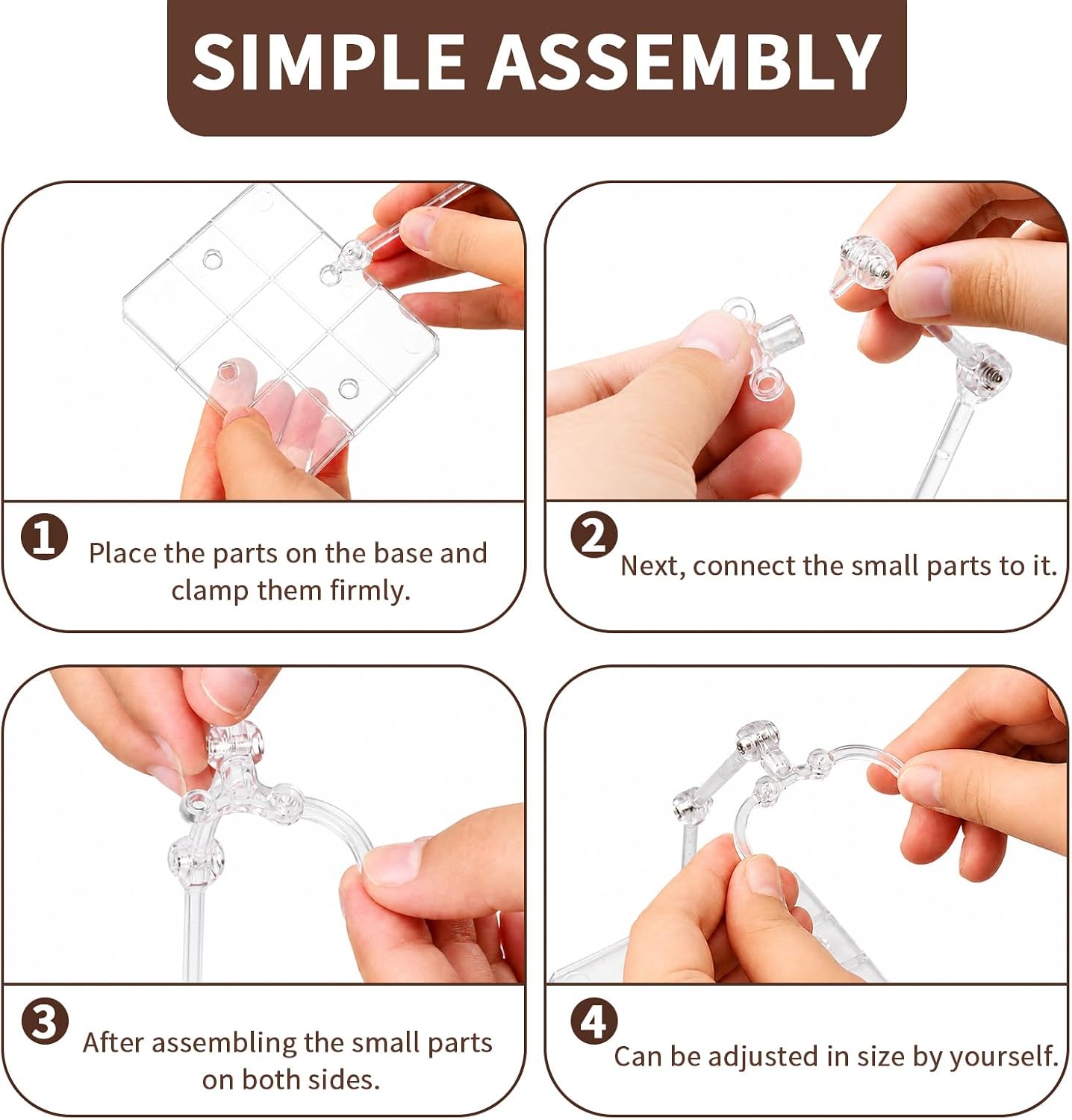 SIMPLE ASSEMBLY

1 Place the parts on the base and clamp them firmly.

2 Next, connect the small parts to it.

3 After assembling the small parts on both sides.

4 Can be adjusted in size by yourself.