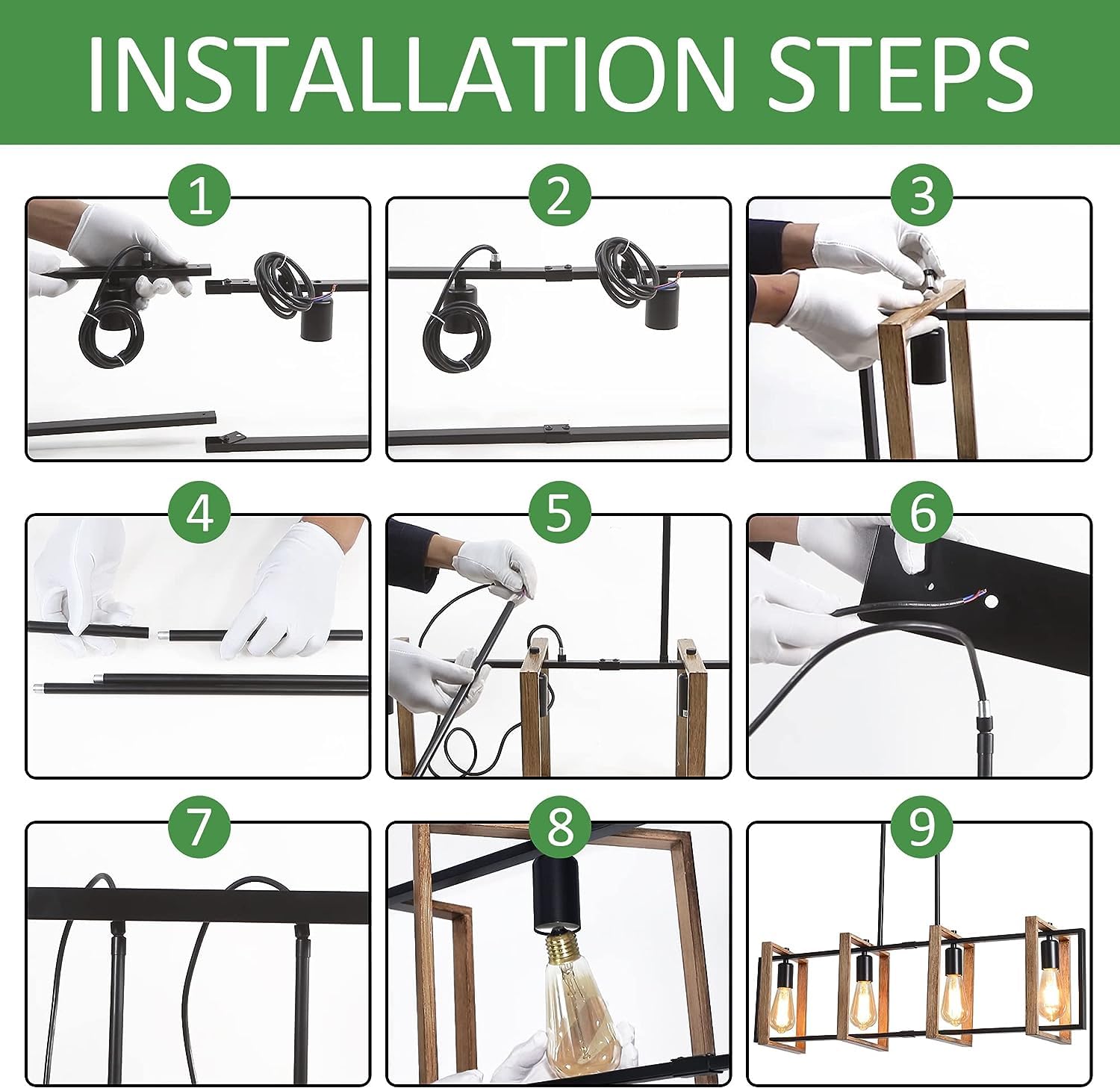 INSTALLATION STEPS

1

2

3

4

5

6

7

8

9