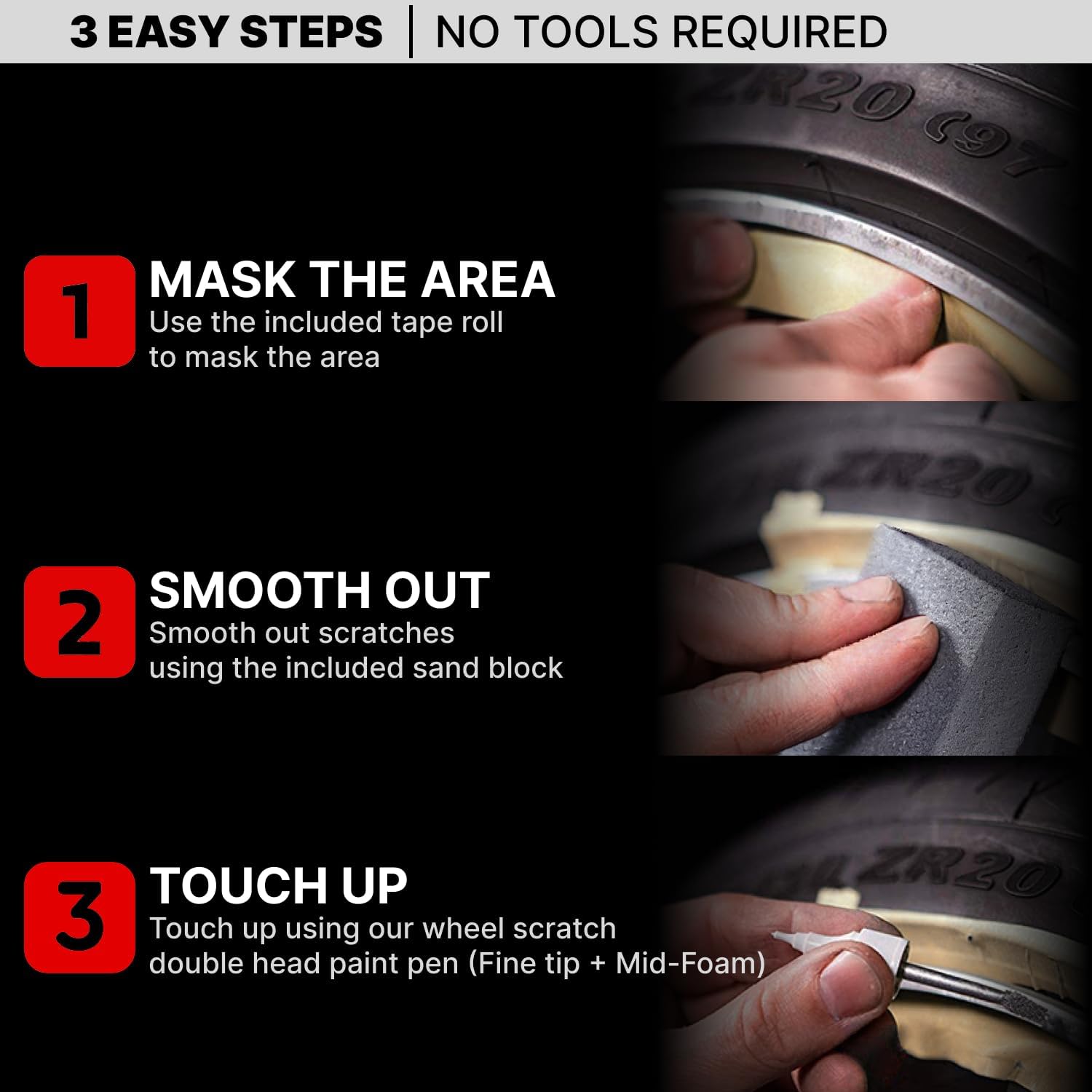 3 EASY STEPS | NO TOOLS REQUIRED

ZR20 (97

1 MASK THE AREA
Use the included tape roll to mask the area

ZR20

2 SMOOTH OUT
Smooth out scratches using the included sand block

ZR20

3 TOUCH UP
Touch up using our wheel scratch double head paint pen (Fine tip + Mid-Foam)