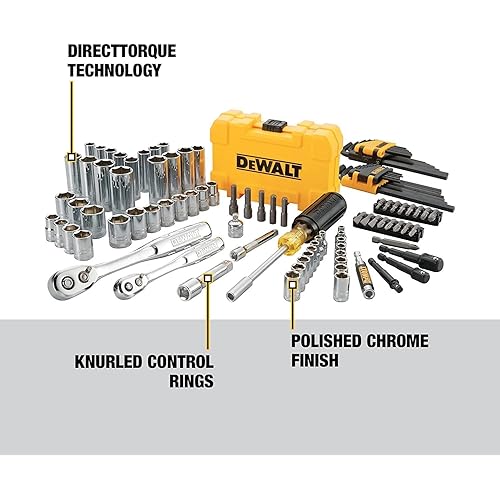 DIRECTTORQUE TECHNOLOGY

DEWALT

DEWALT

DEWALT

KNURLED CONTROL RINGS

POLISHED CHROME FINISH