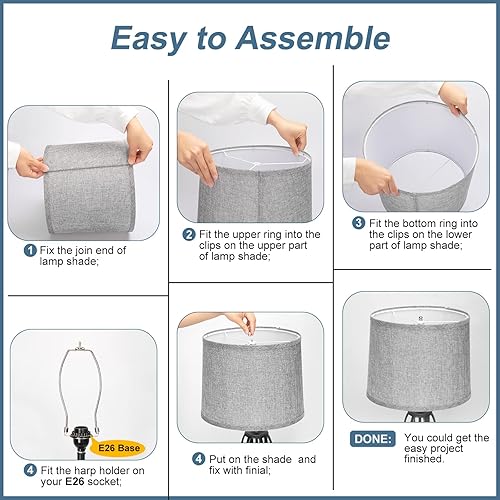 Easy to Assemble

1 Fix the join end of lamp shade;

2 Fit the upper ring into the clips on the upper part of lamp shade;

3 Fit the bottom ring into the clips on the lower part of lamp shade;

E26 Base

4 Fit the harp holder on your E26 socket;

4 Put on the shade and fix with finial;

DONE: You could get the easy project finished.