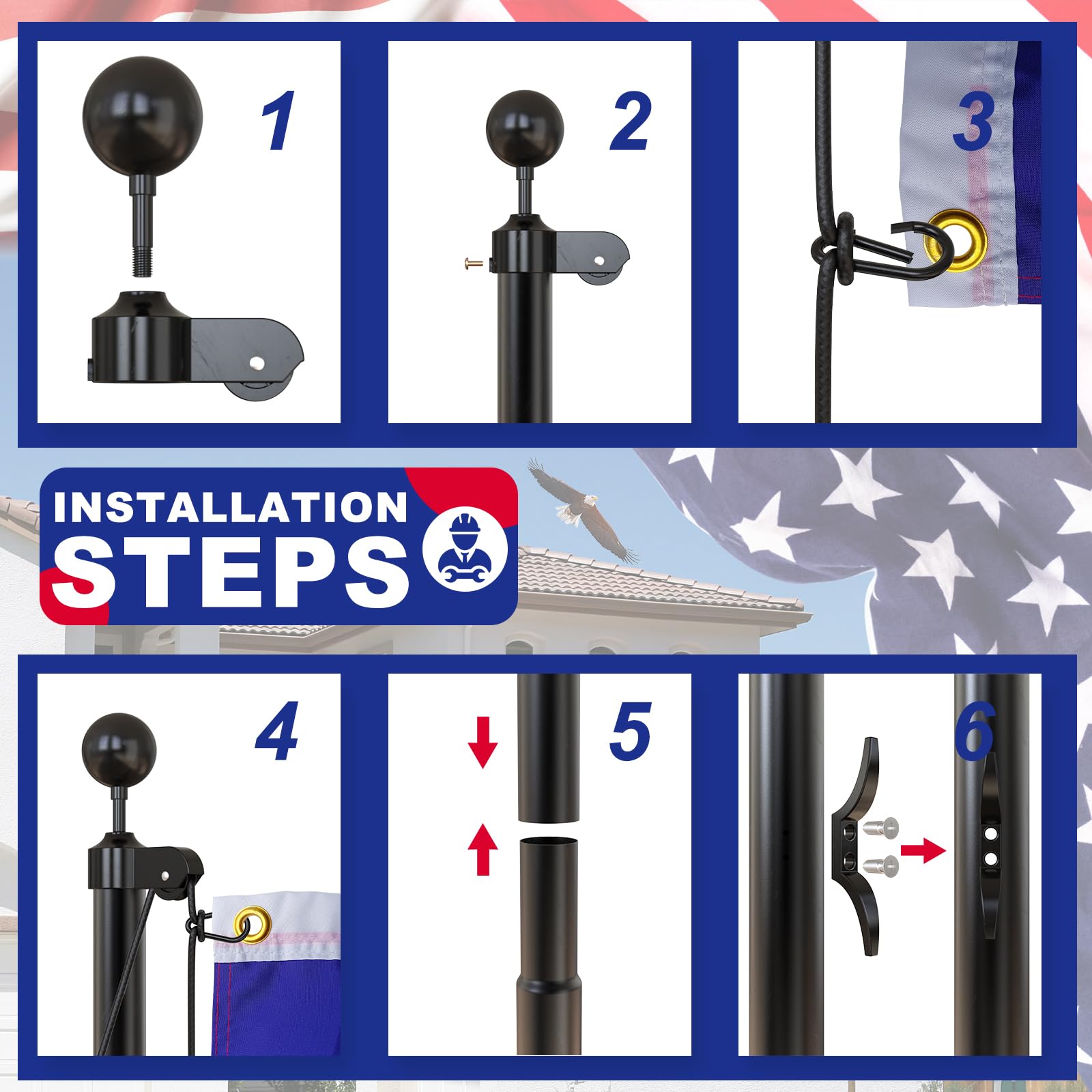 1

2

3

INSTALLATION STEPS

4

5

6