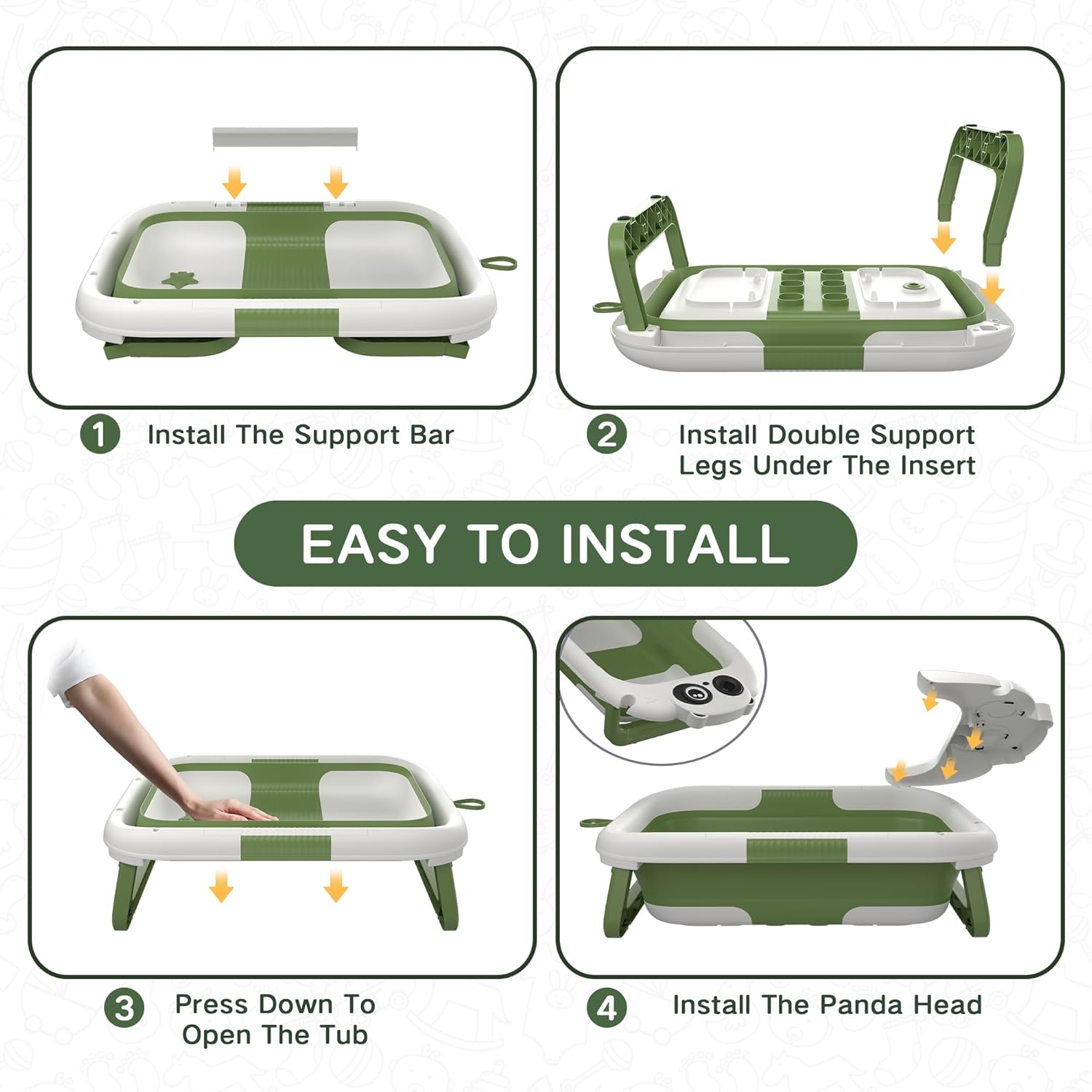 1 Install The Support Bar

2 Install Double Support Legs Under The Insert

EASY TO INSTALL

3 Press Down To Open The Tub

4 Install The Panda Head